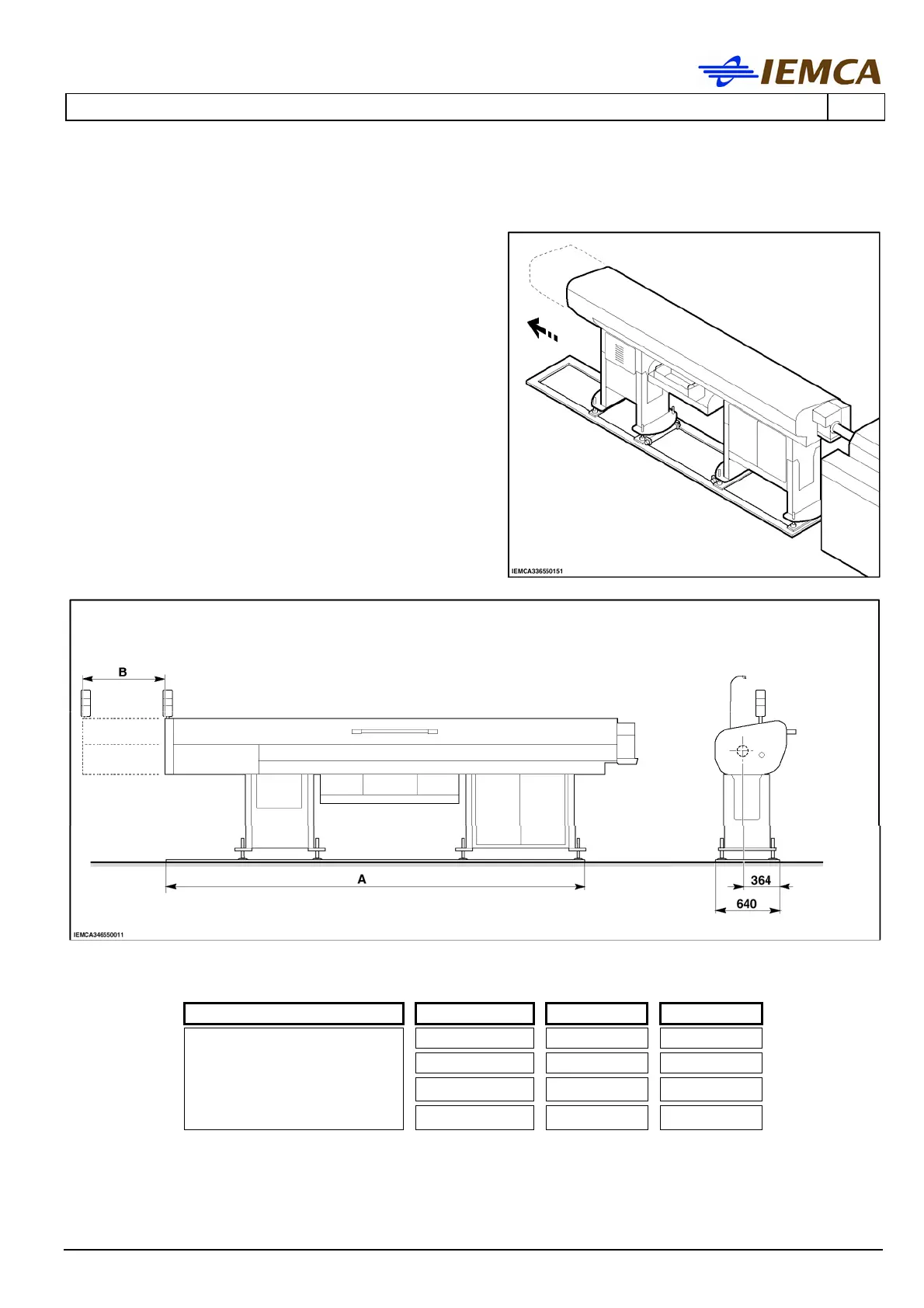 IEMCA

IEMCA336550151

B

A

364

640

IEMCA346550011