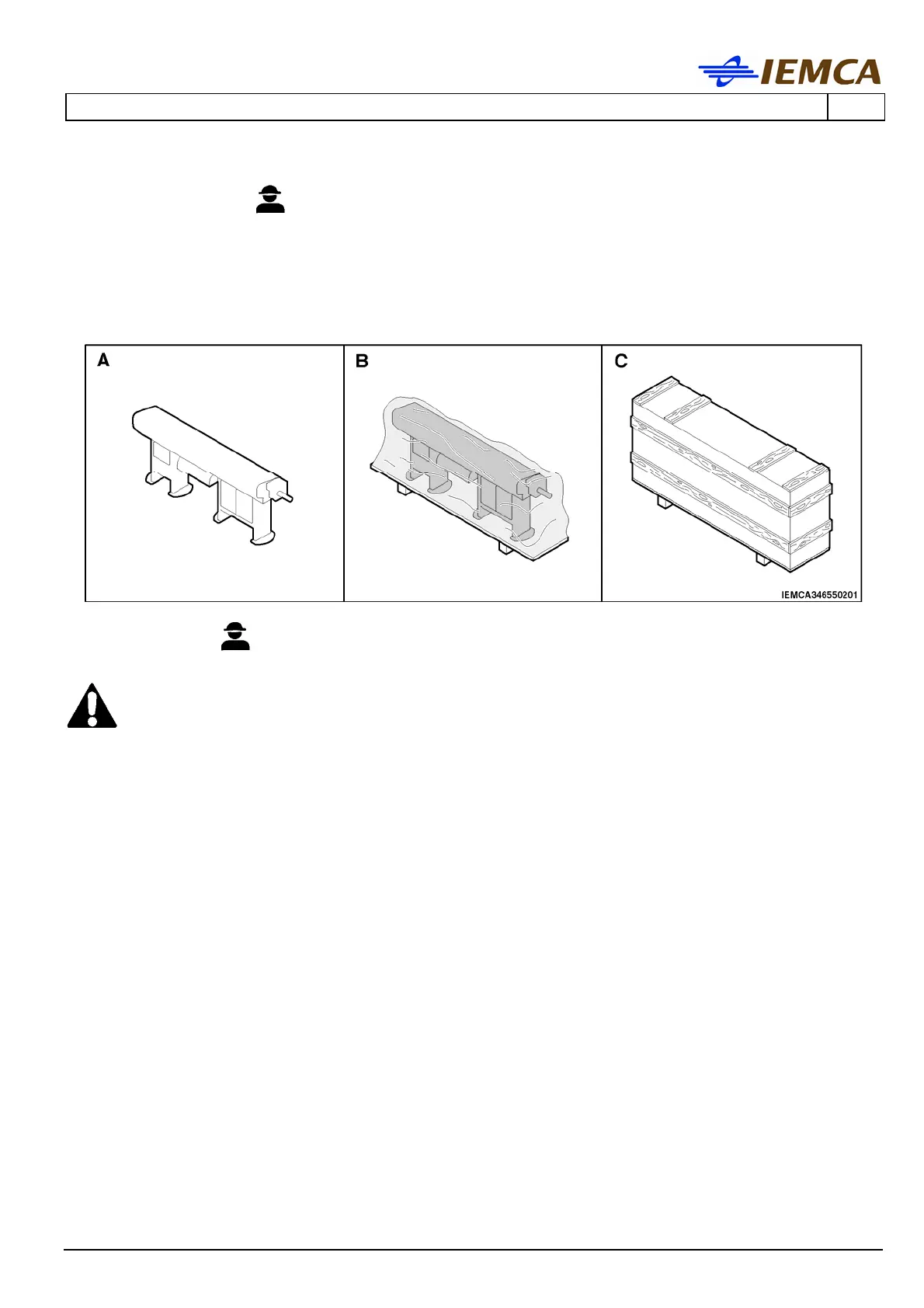 IEMCA

A

B

C

IEMCA346550201