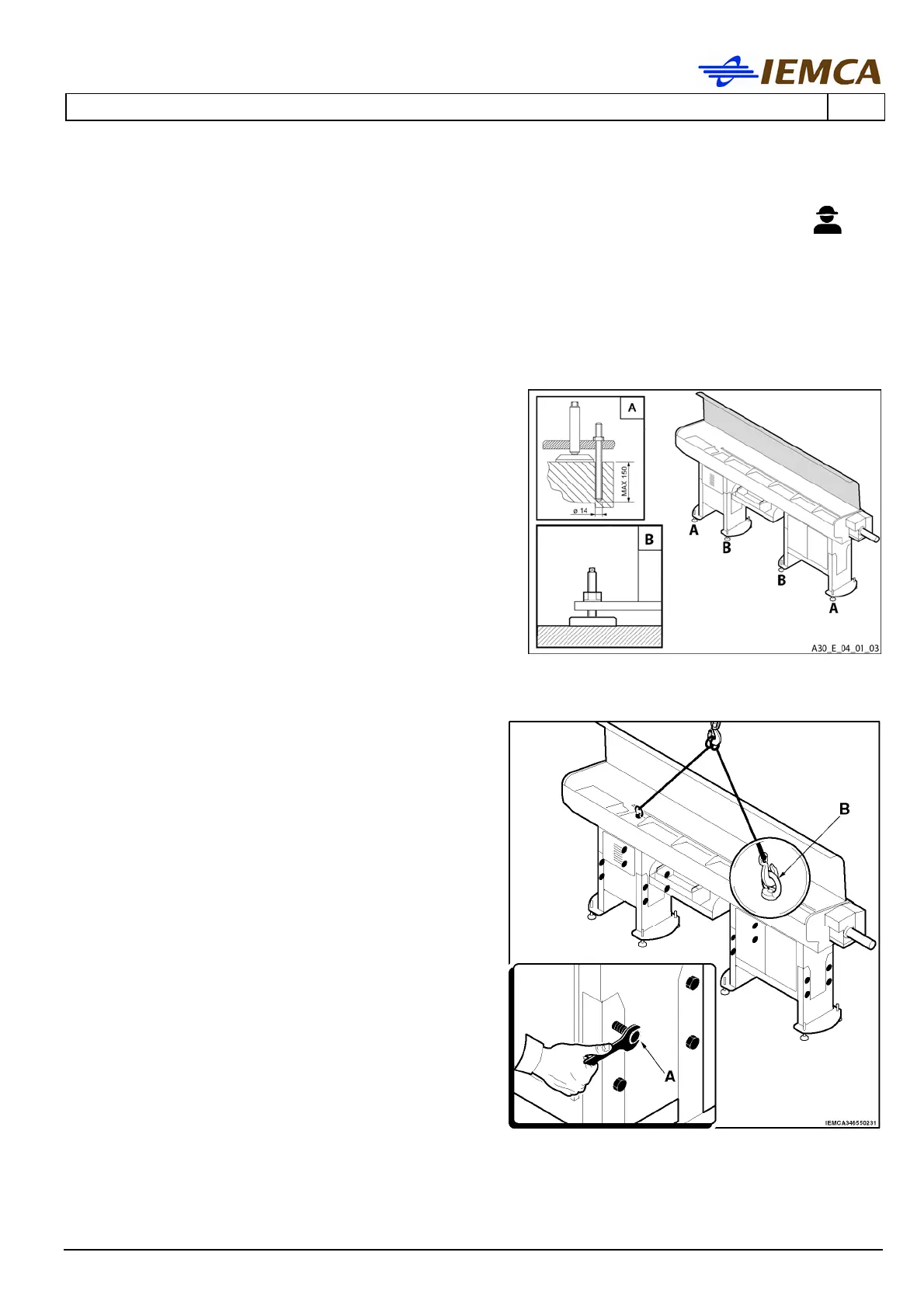 IEMCA

A

MAX 150

ø 14

B

A

B

B

A

A30_E_04_01_03

B

A

IEMCA346550231