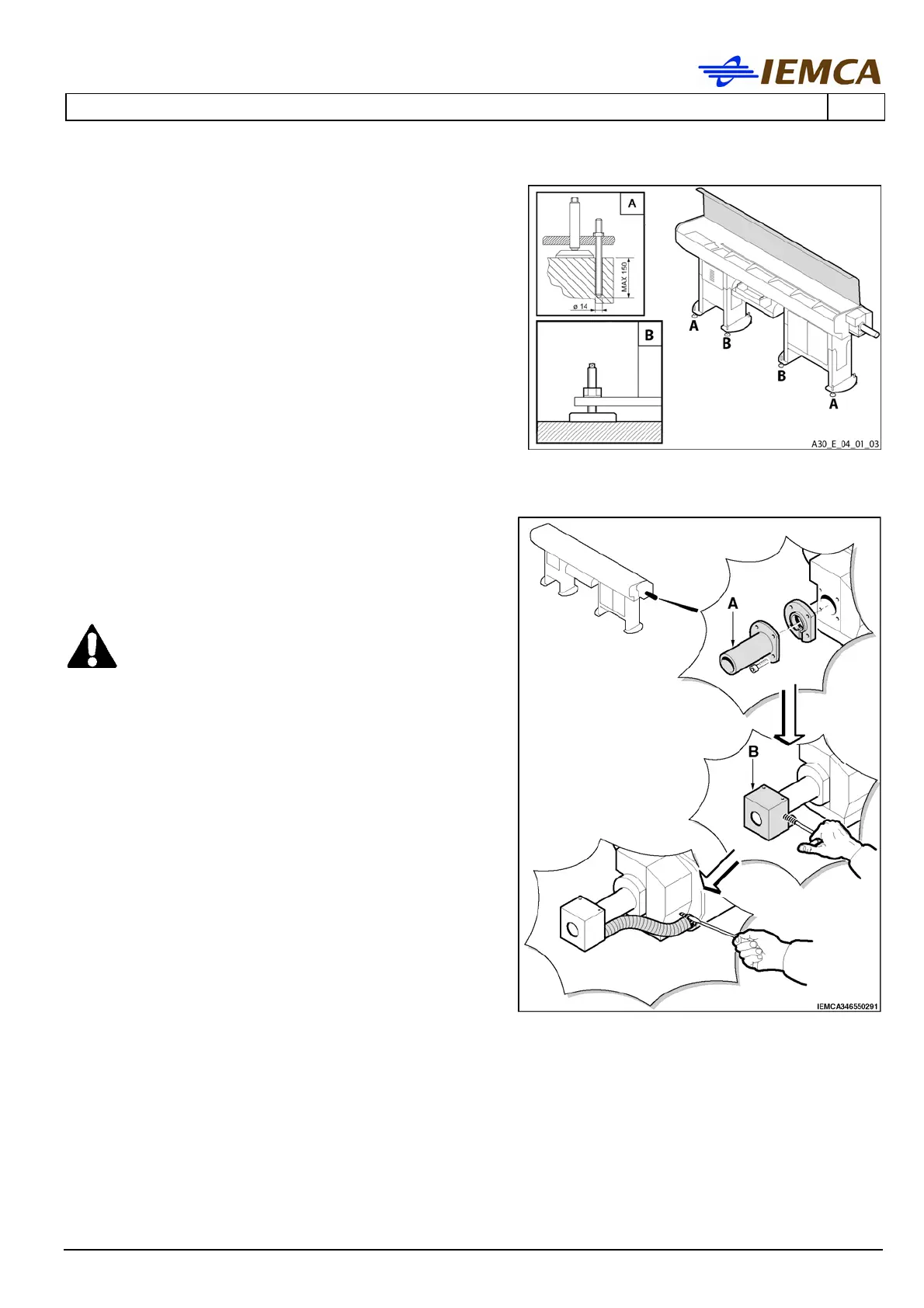 IEMCA

A

MAX 150

ø 14

B

A

B

B

A

A30_E_04_01_03

A

B

IEMCA346550291