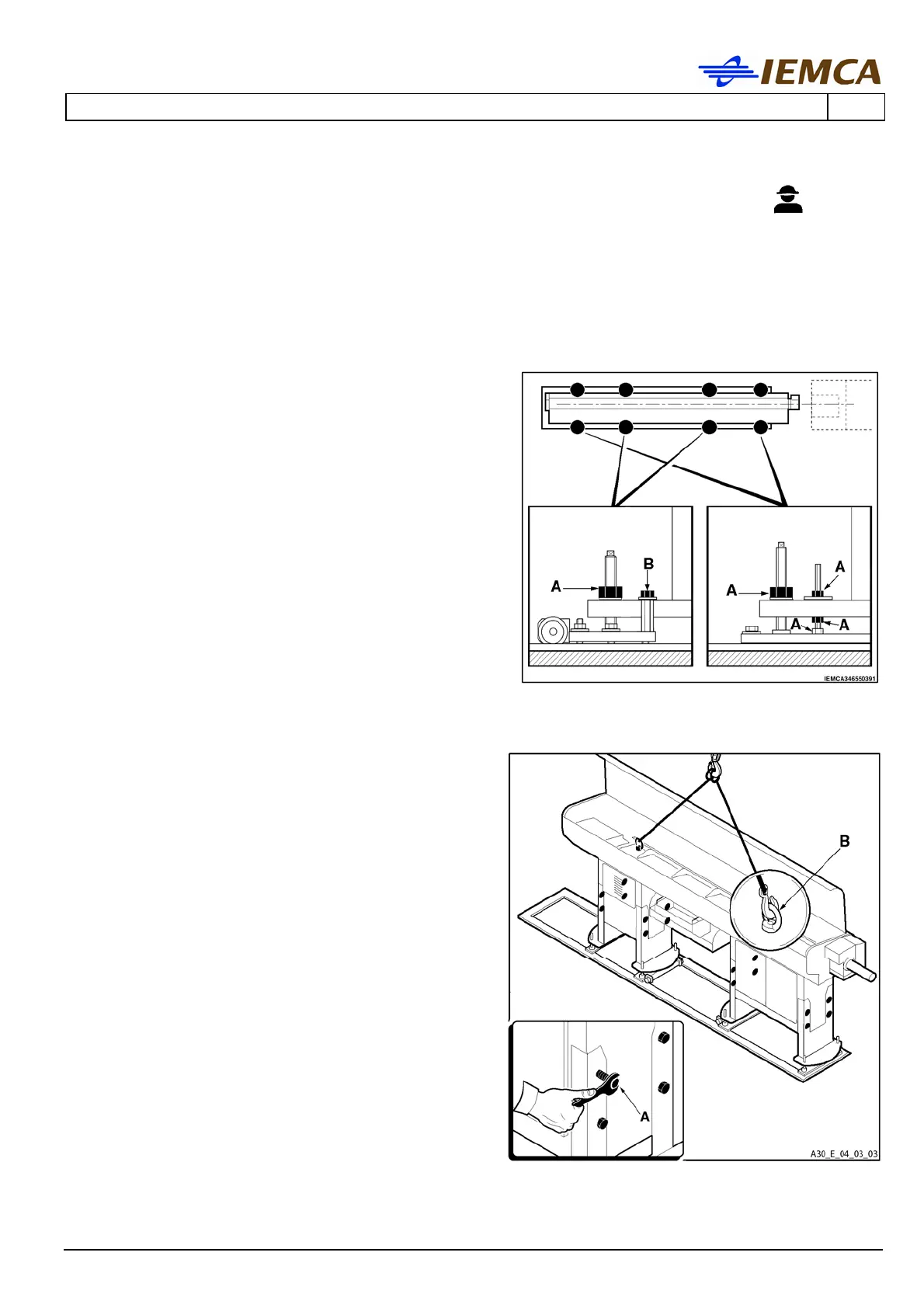 IEMCA

A
B
A
A
A
A
IEMCA346550391

B
A
A30_E_04_03_03