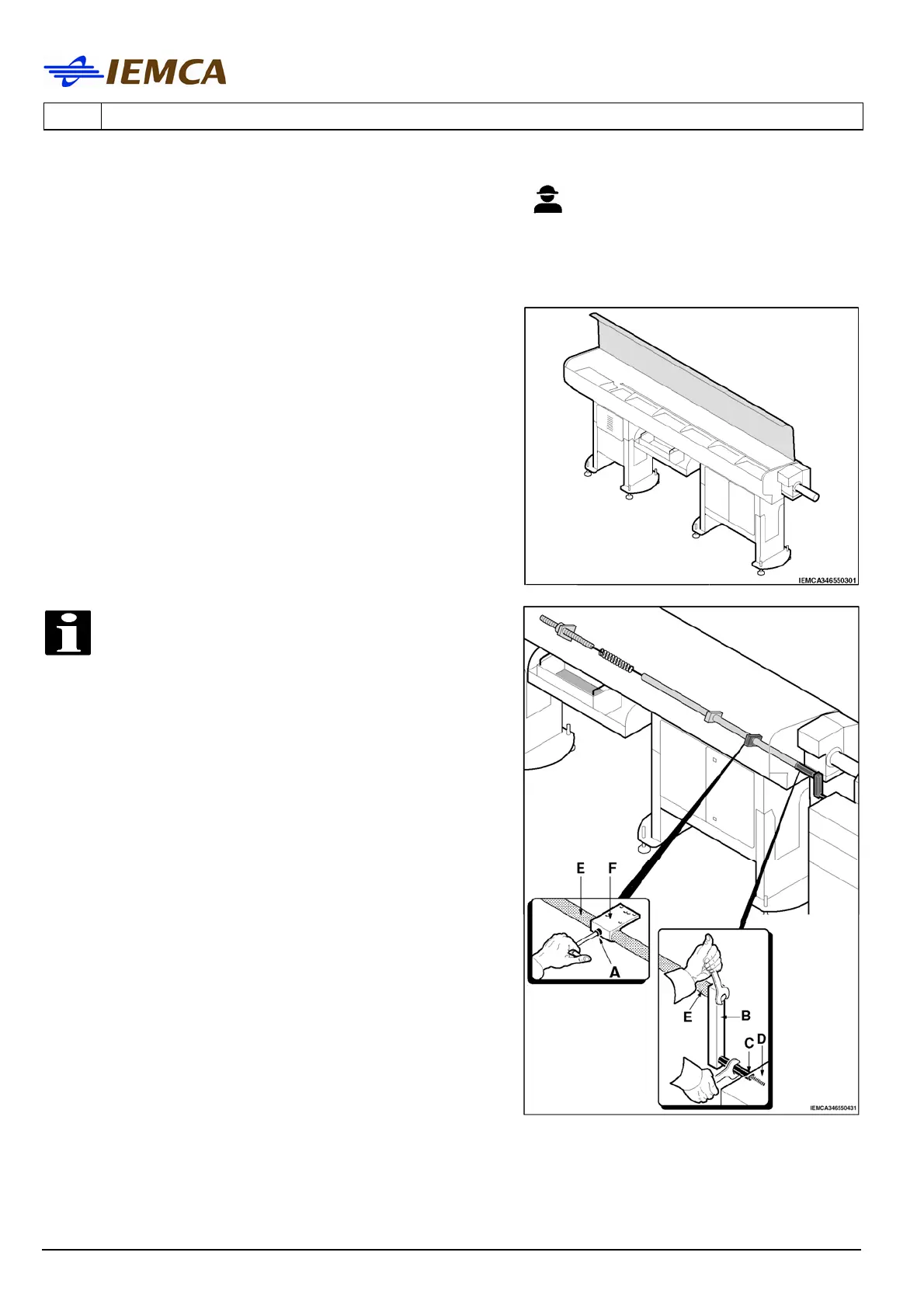 IEMCA

IEMCA346550301

E
F
A
E
B
C
D
IEMCA346550431