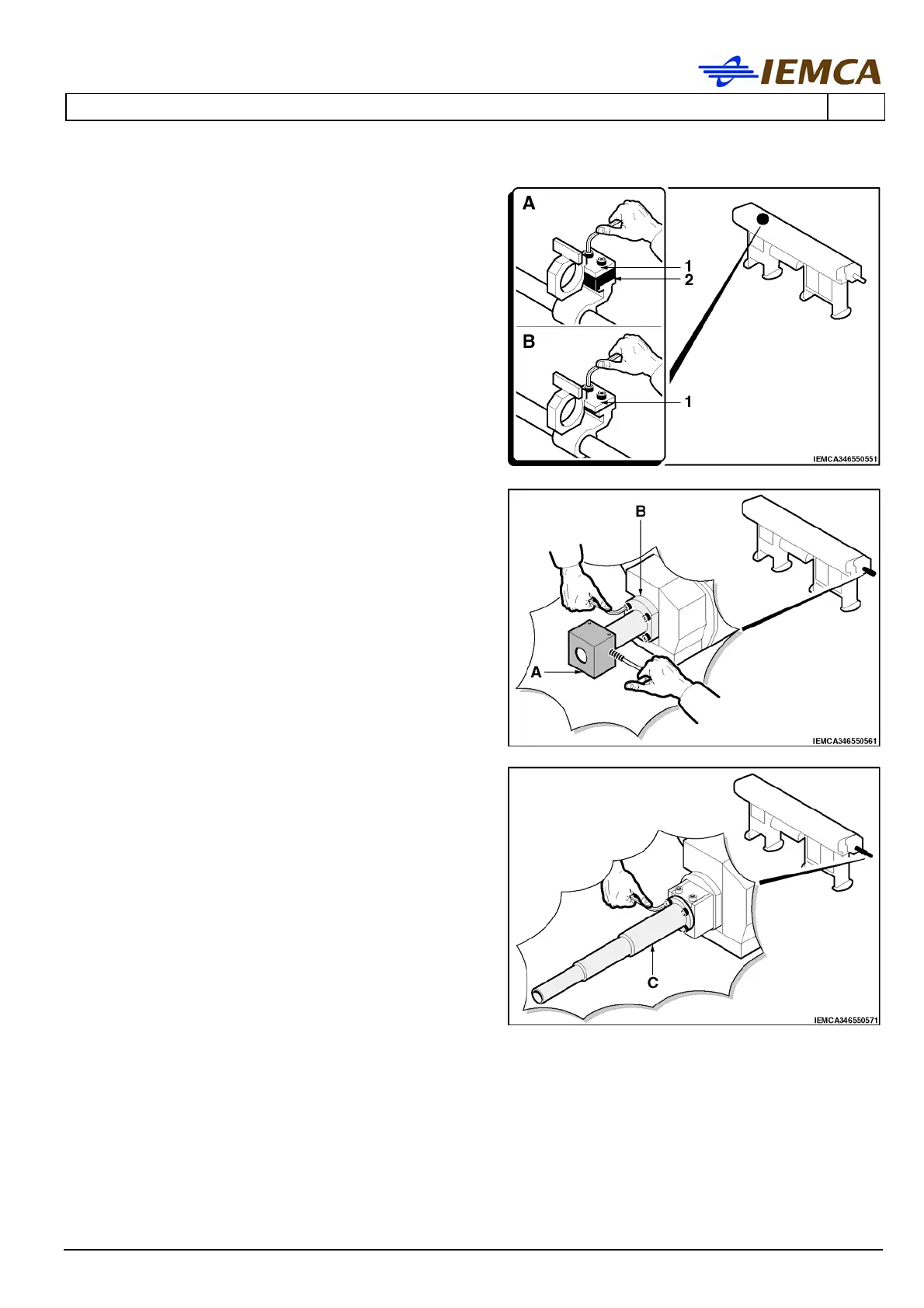 IEMCA

A

1

2

B

1

IEMCA346550551

B

A

IEMCA346550561

C

IEMCA346550571