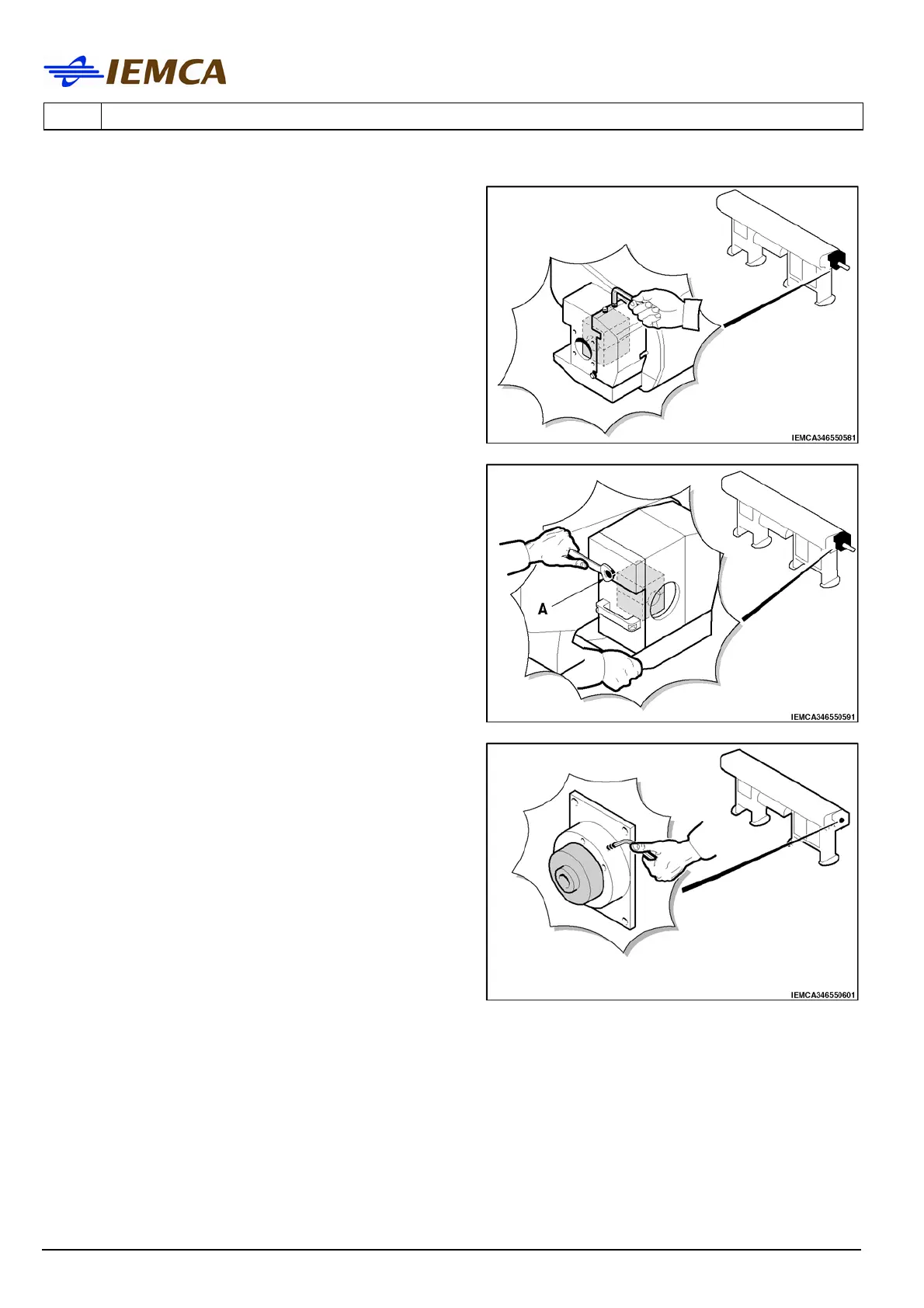 IEMCA

IEMCA346550581

A

IEMCA346550591

IEMCA346550601