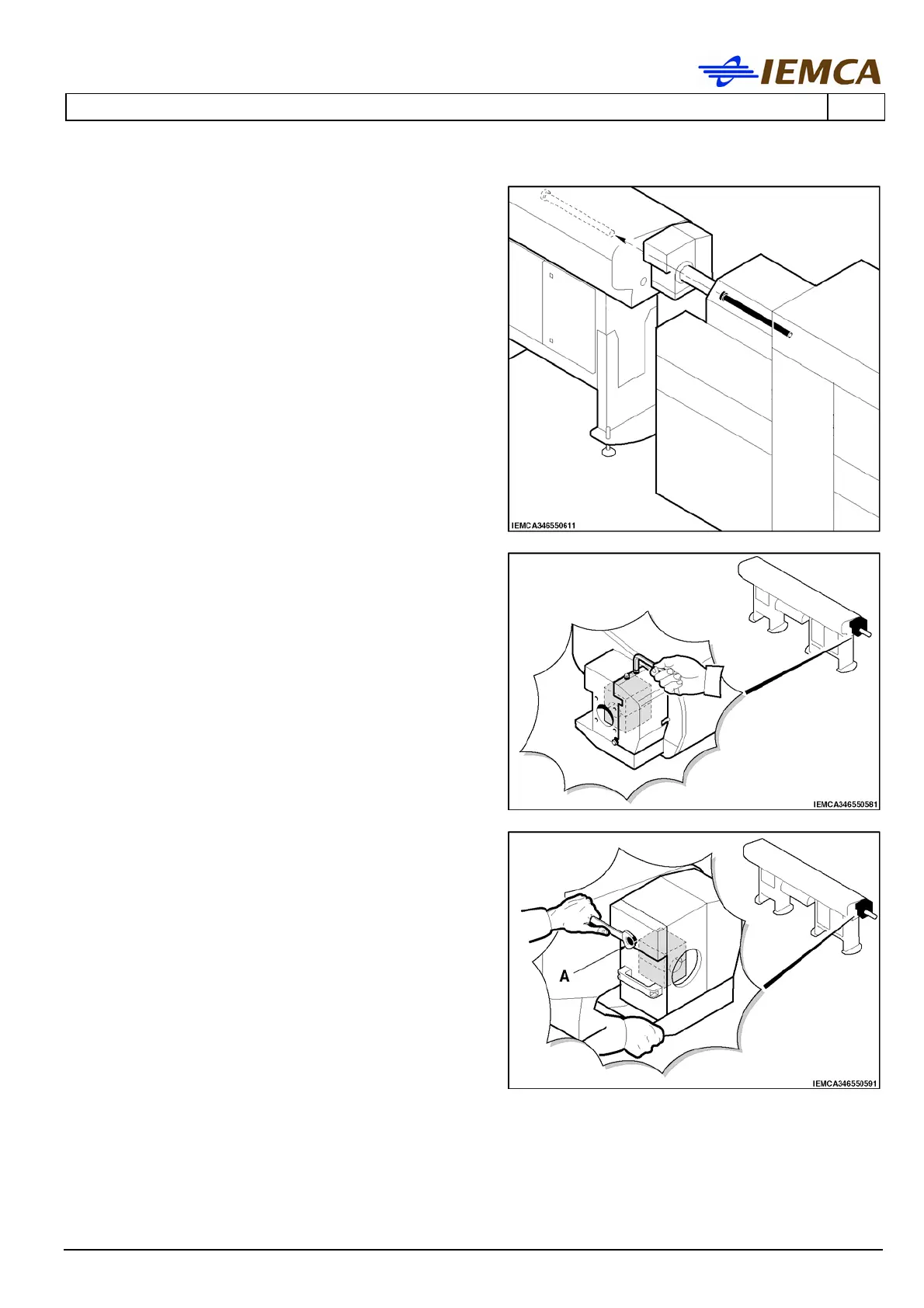 IEMCA

IEMCA346550611

IEMCA346550581

A

IEMCA346550591