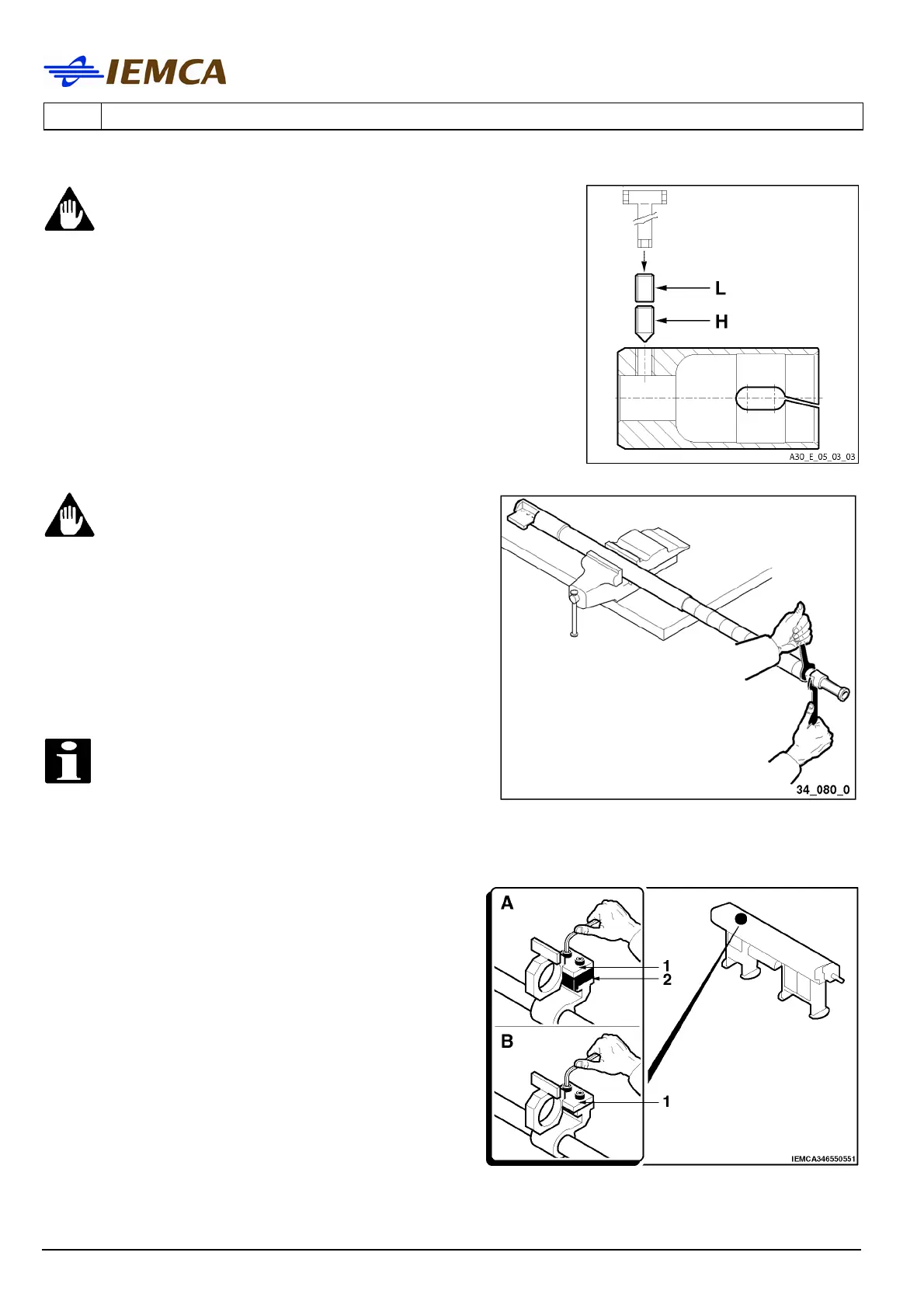 IEMCA

L
H
A30_E_05_03_03

34_080_0

A
1
2
B
1
IEMCA346550551