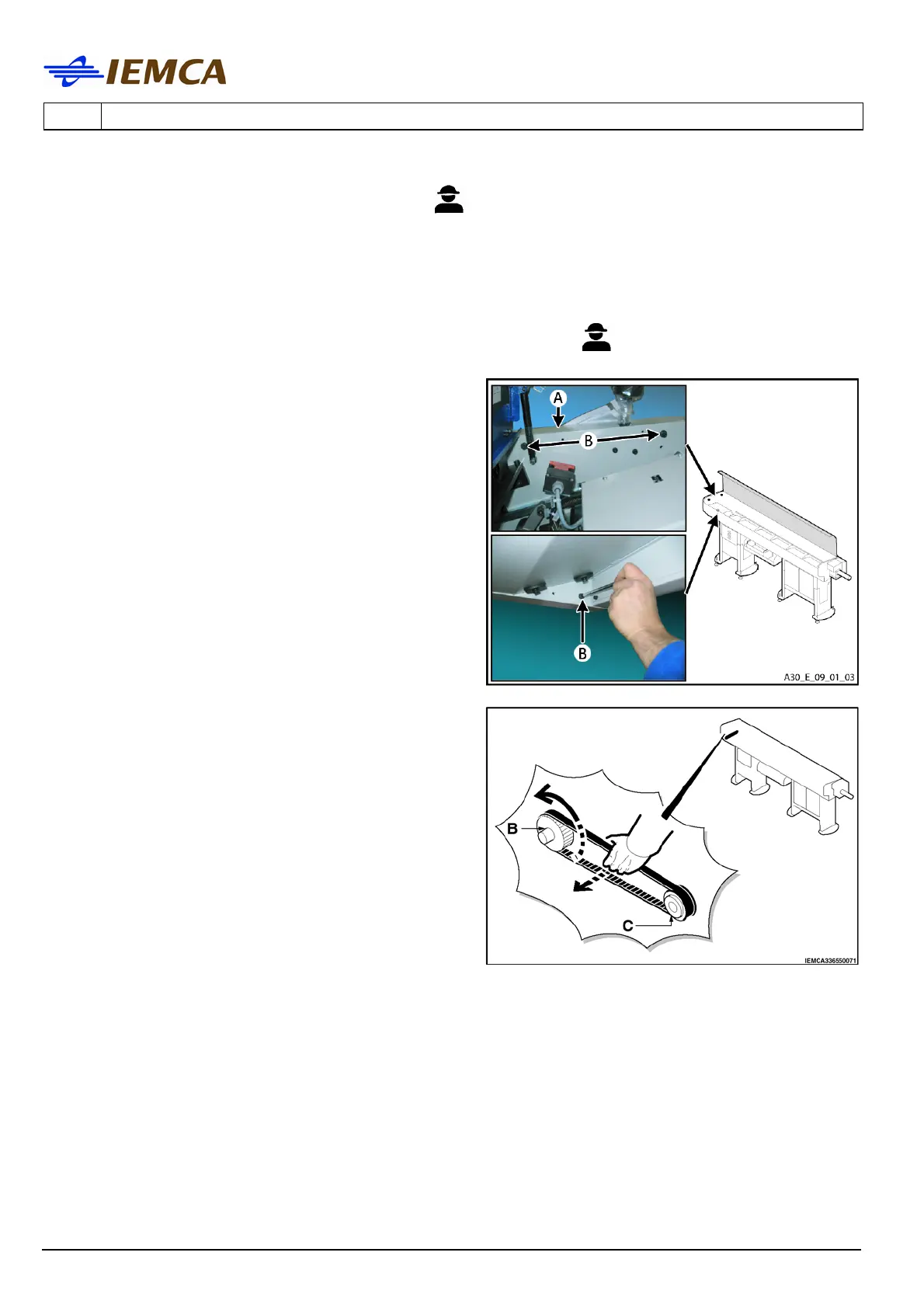 IEMCA

A

B

B

A30_E_09_01_03

B

C

IEMCA336550071