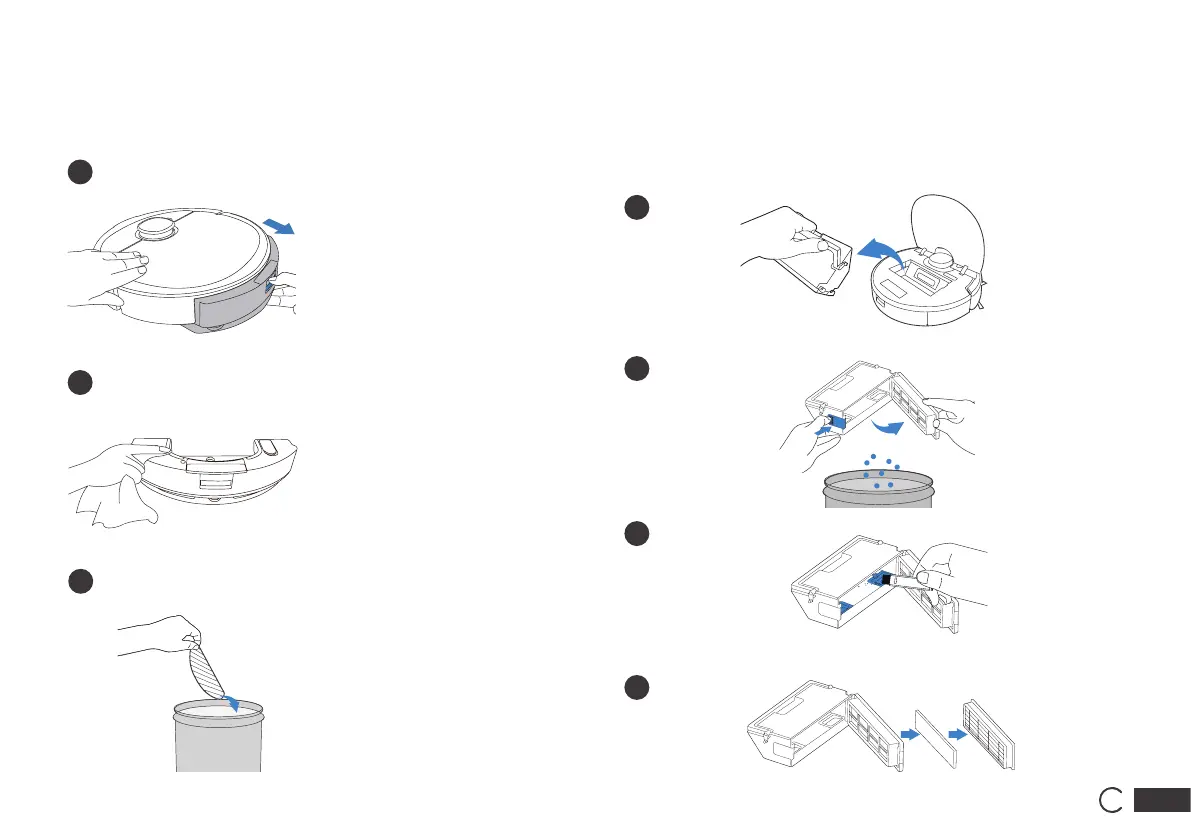 C