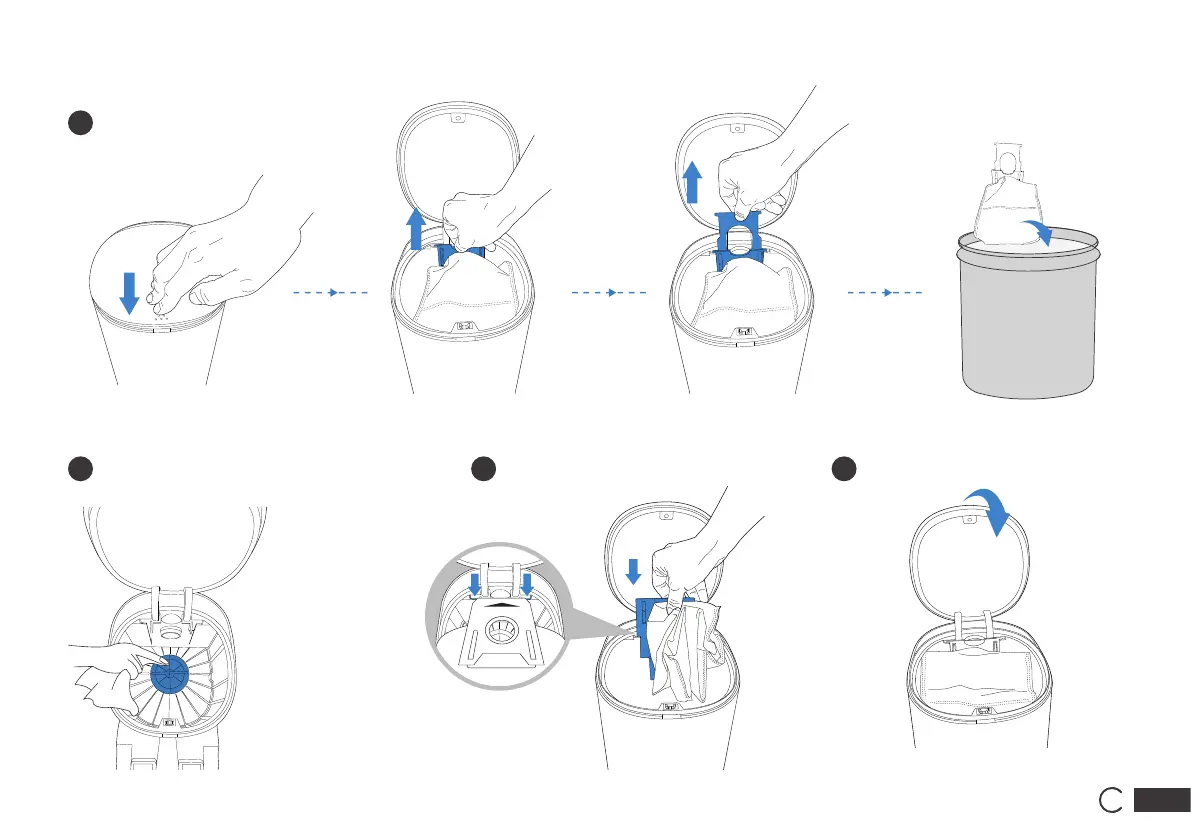 C