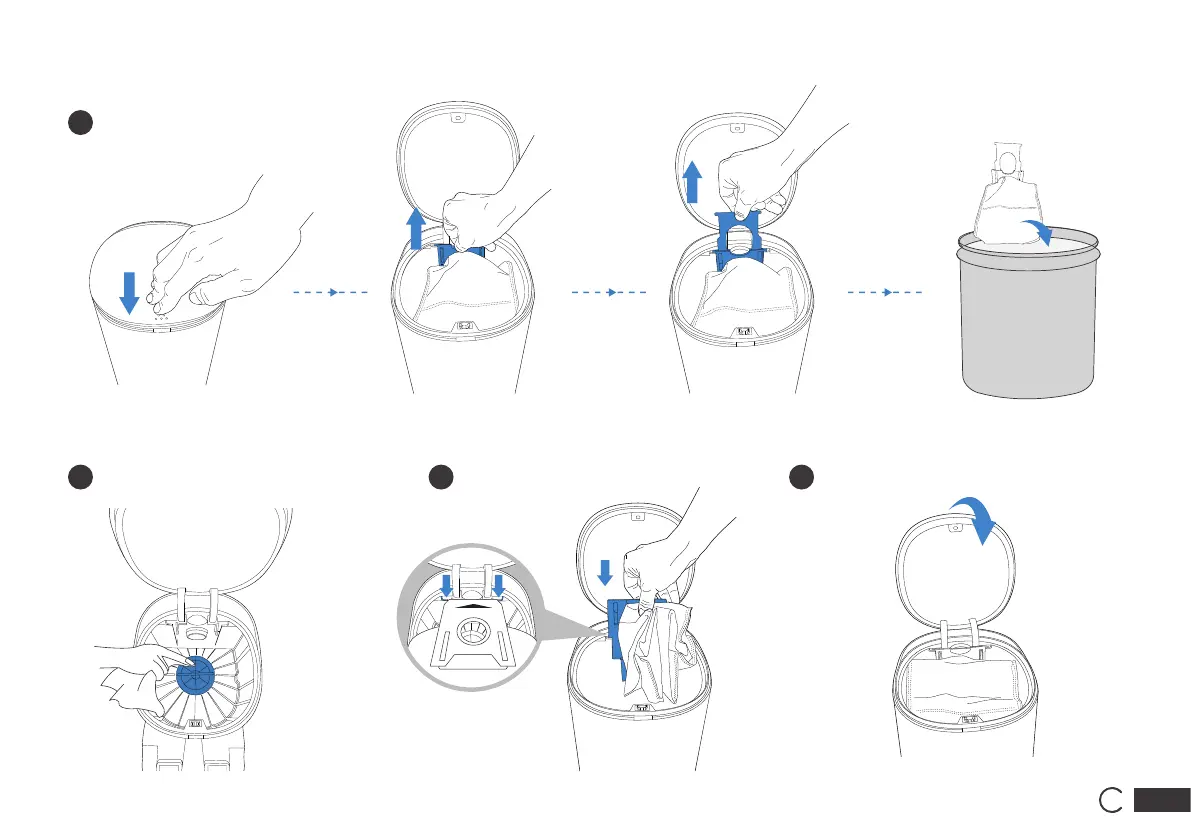 C