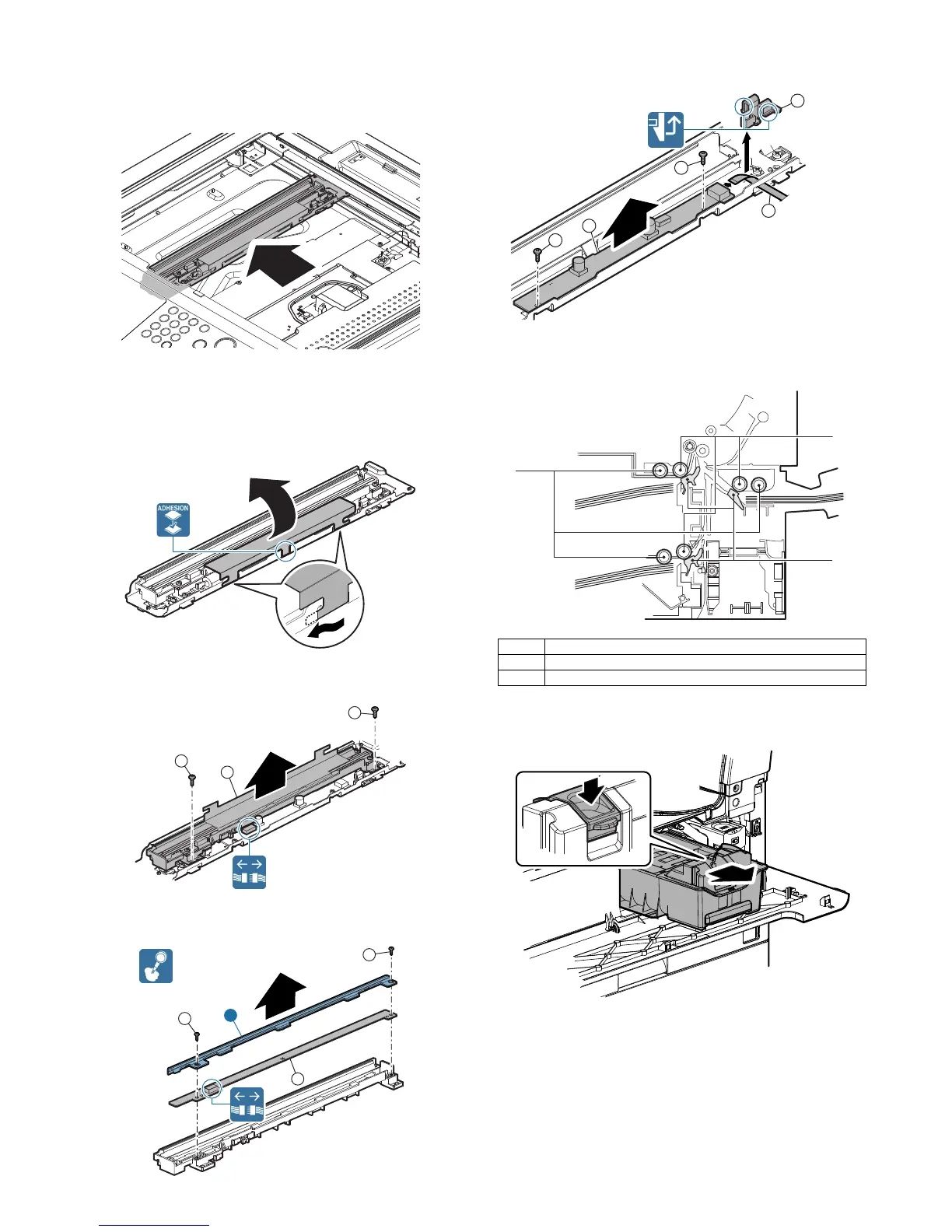 ADHESION