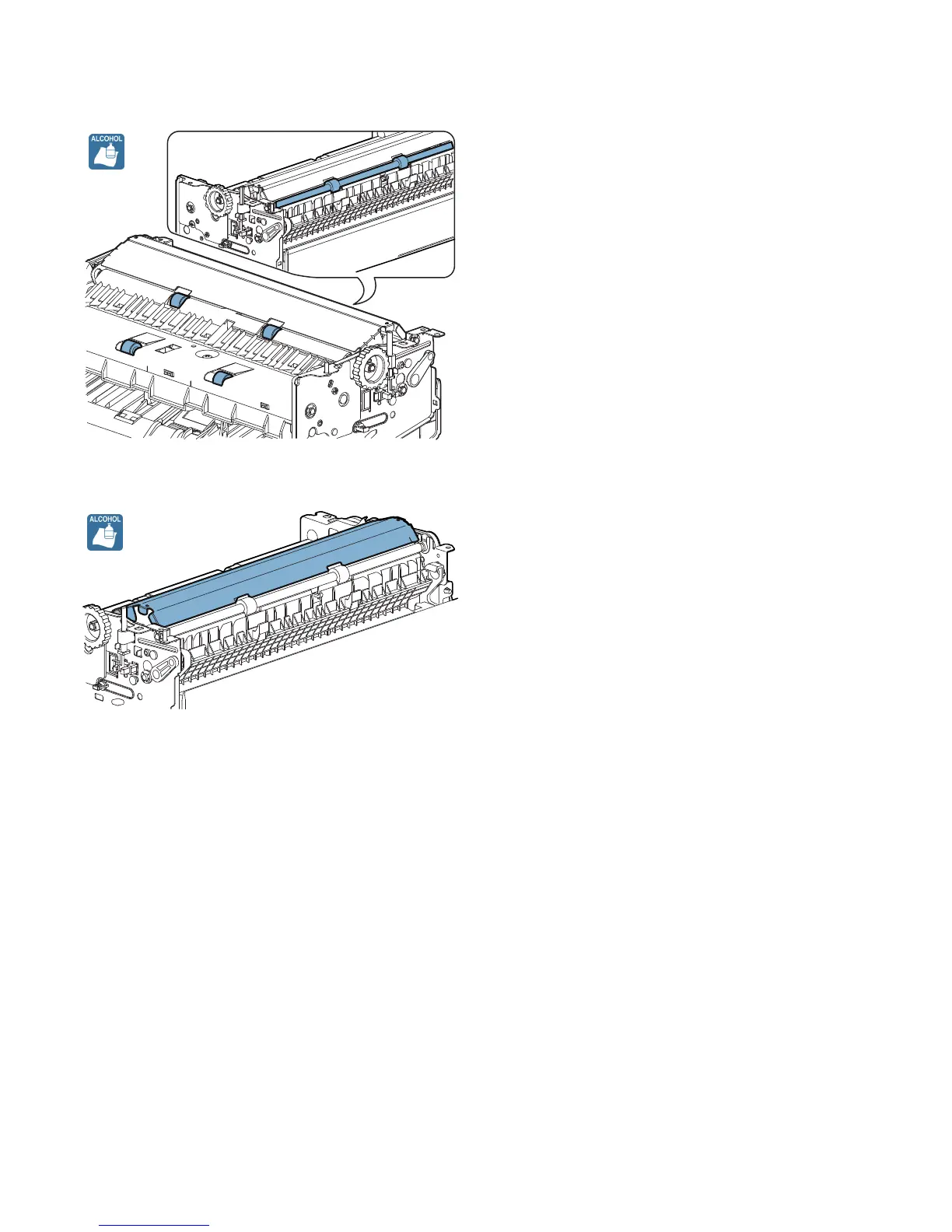 ALCOHOL

ALCOHOL