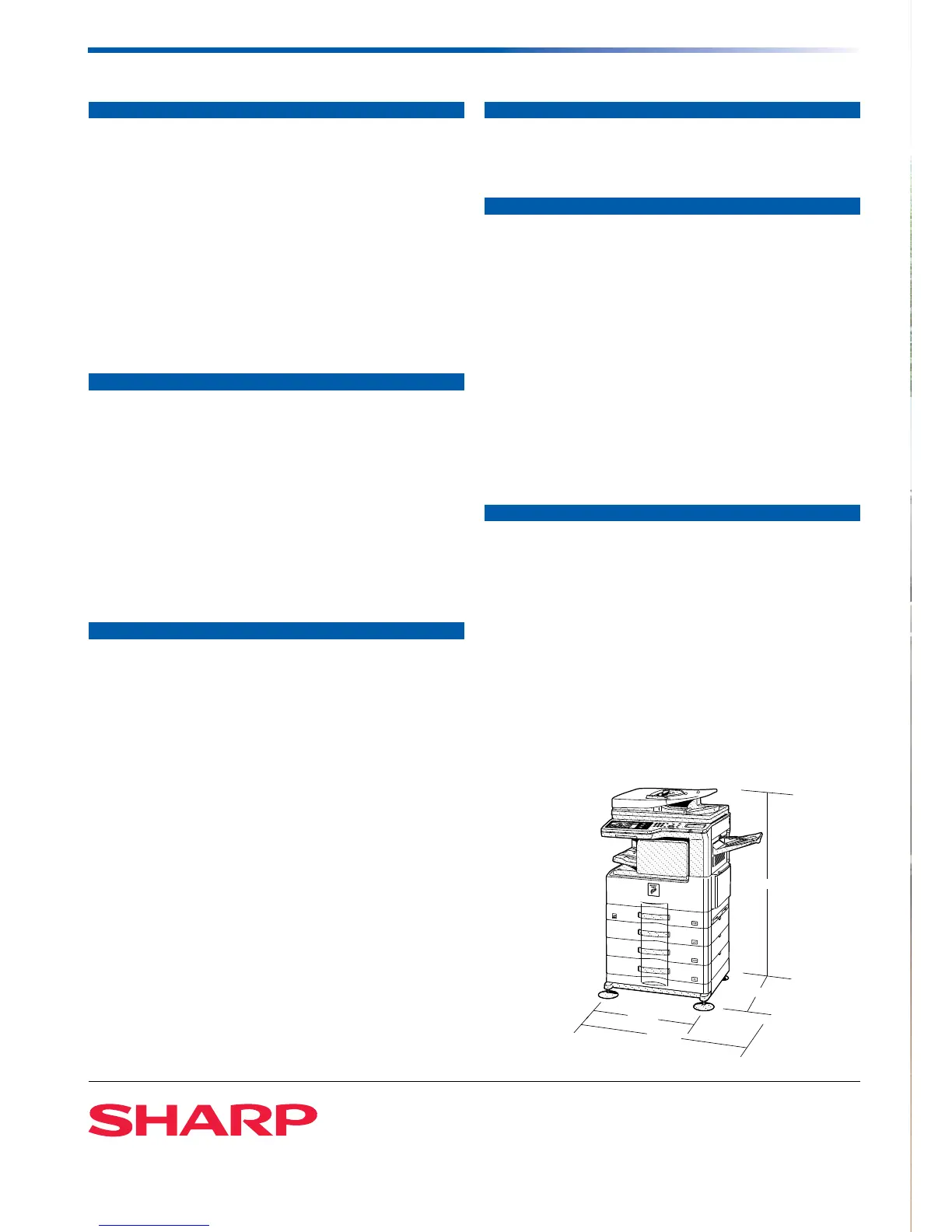 SHARP