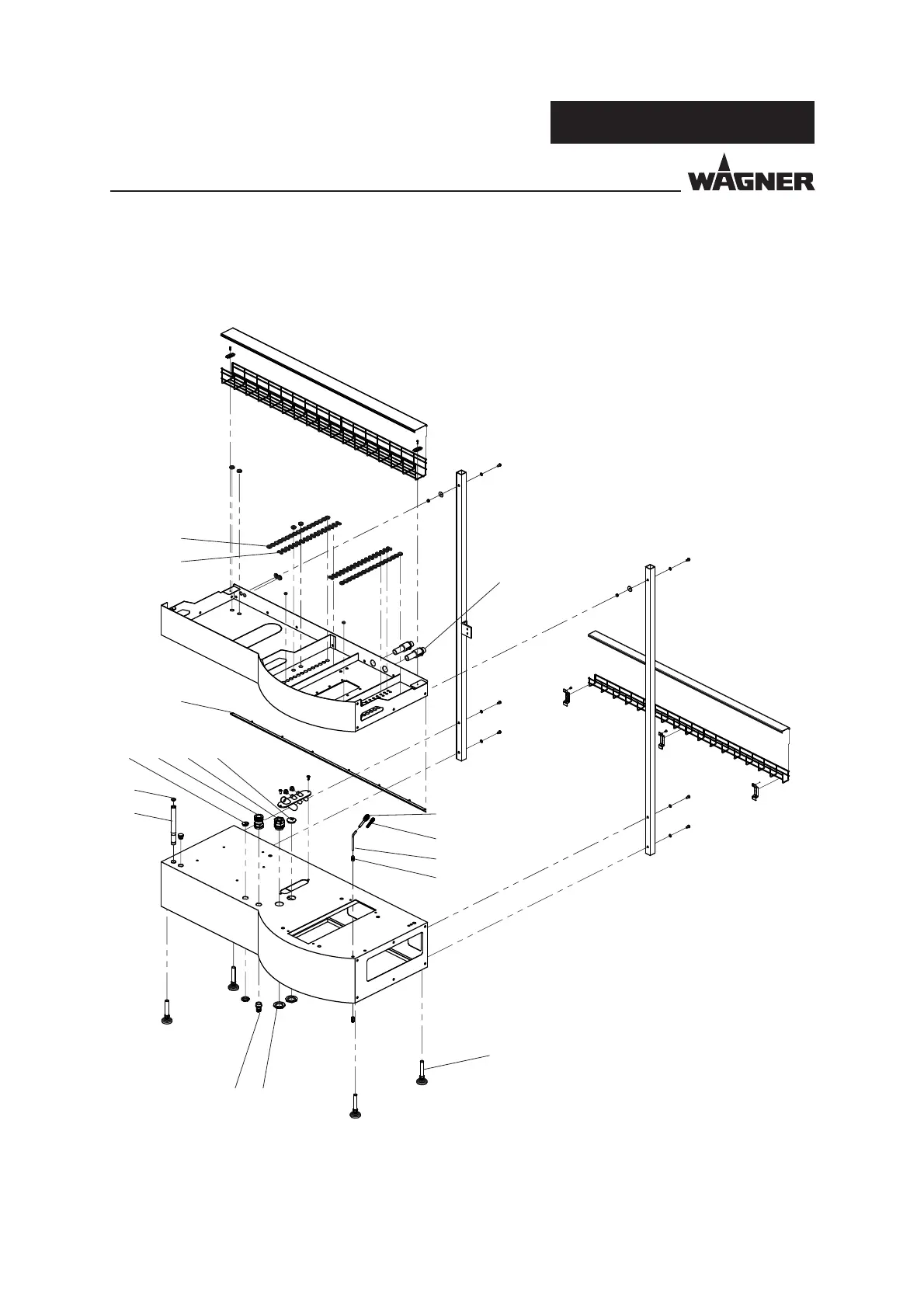 WAGNER