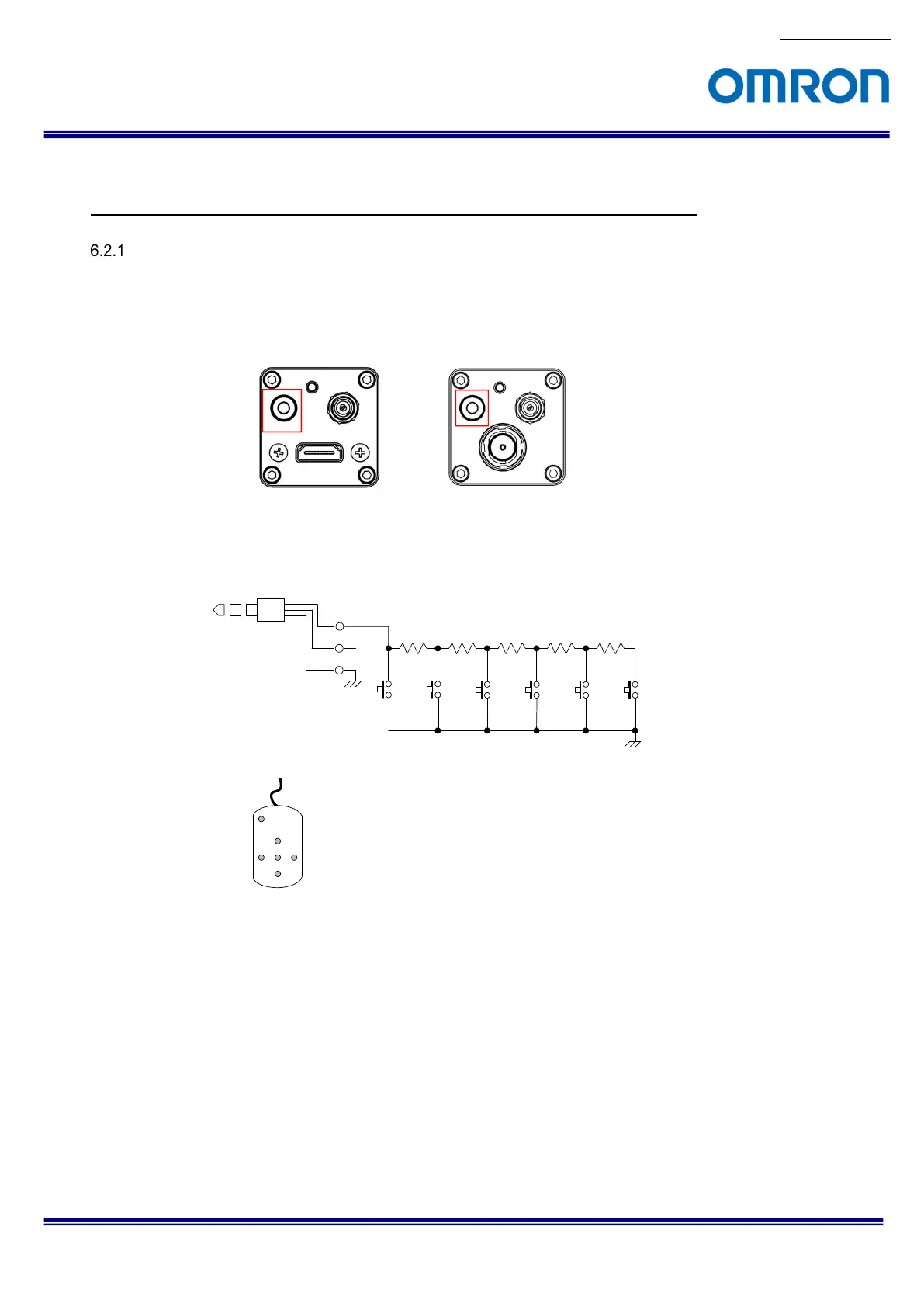 OMRON

6.2.1