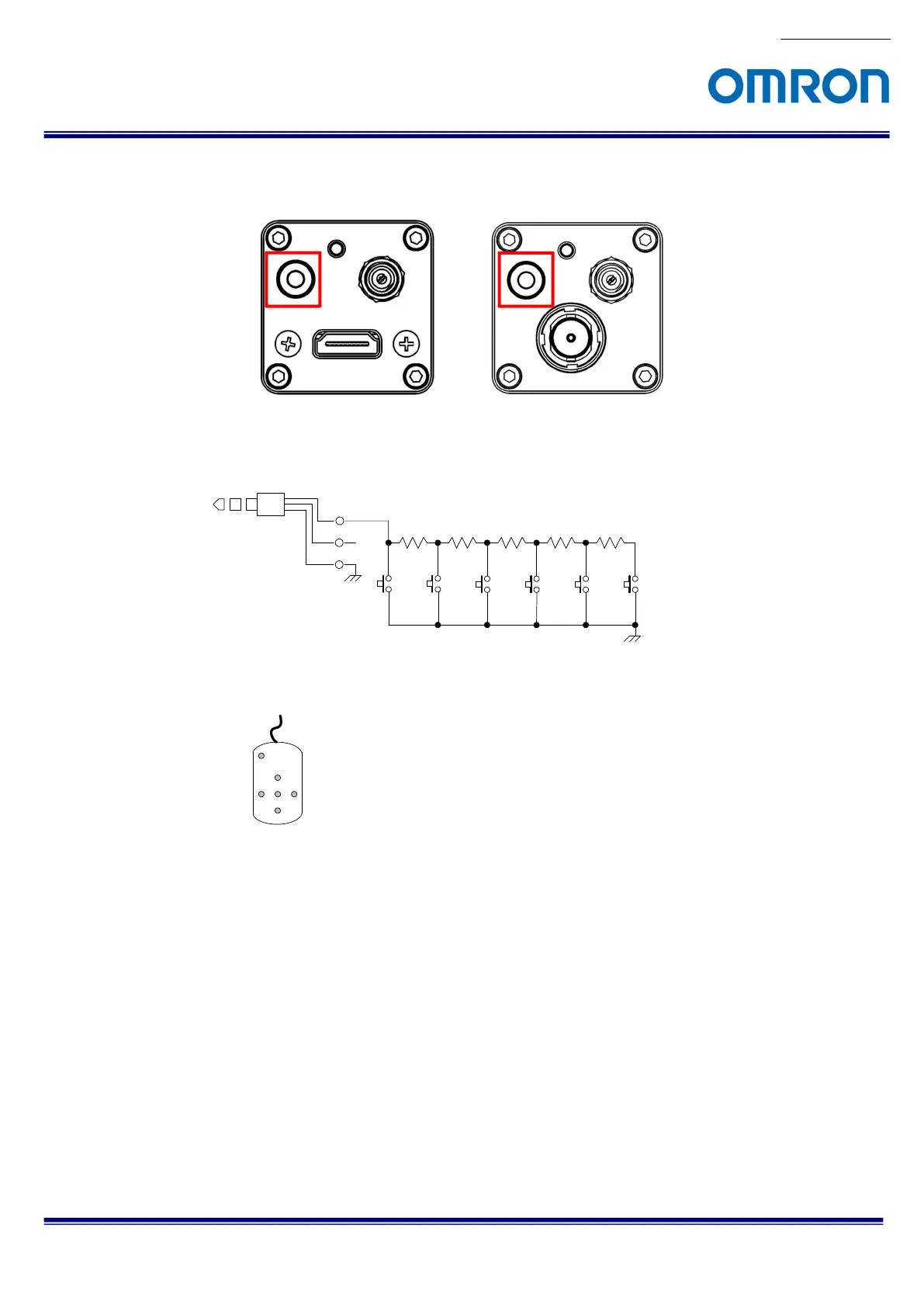 OMRON