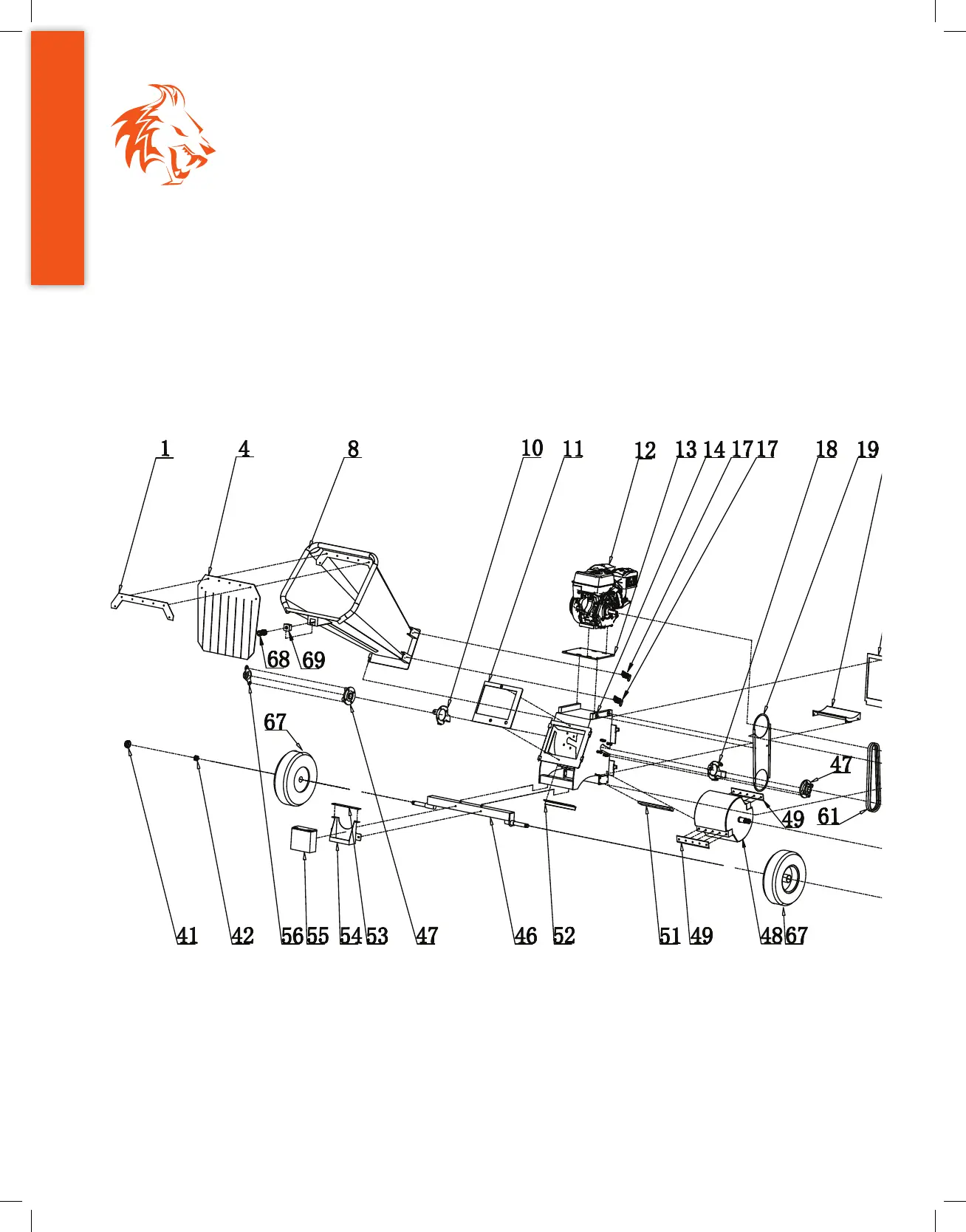 1 4 8 10 11 12 13 14 17 17 18 19

68 69

67

47

49 61

41 42 56 55 54 53 47 46 52 51 49 48 67