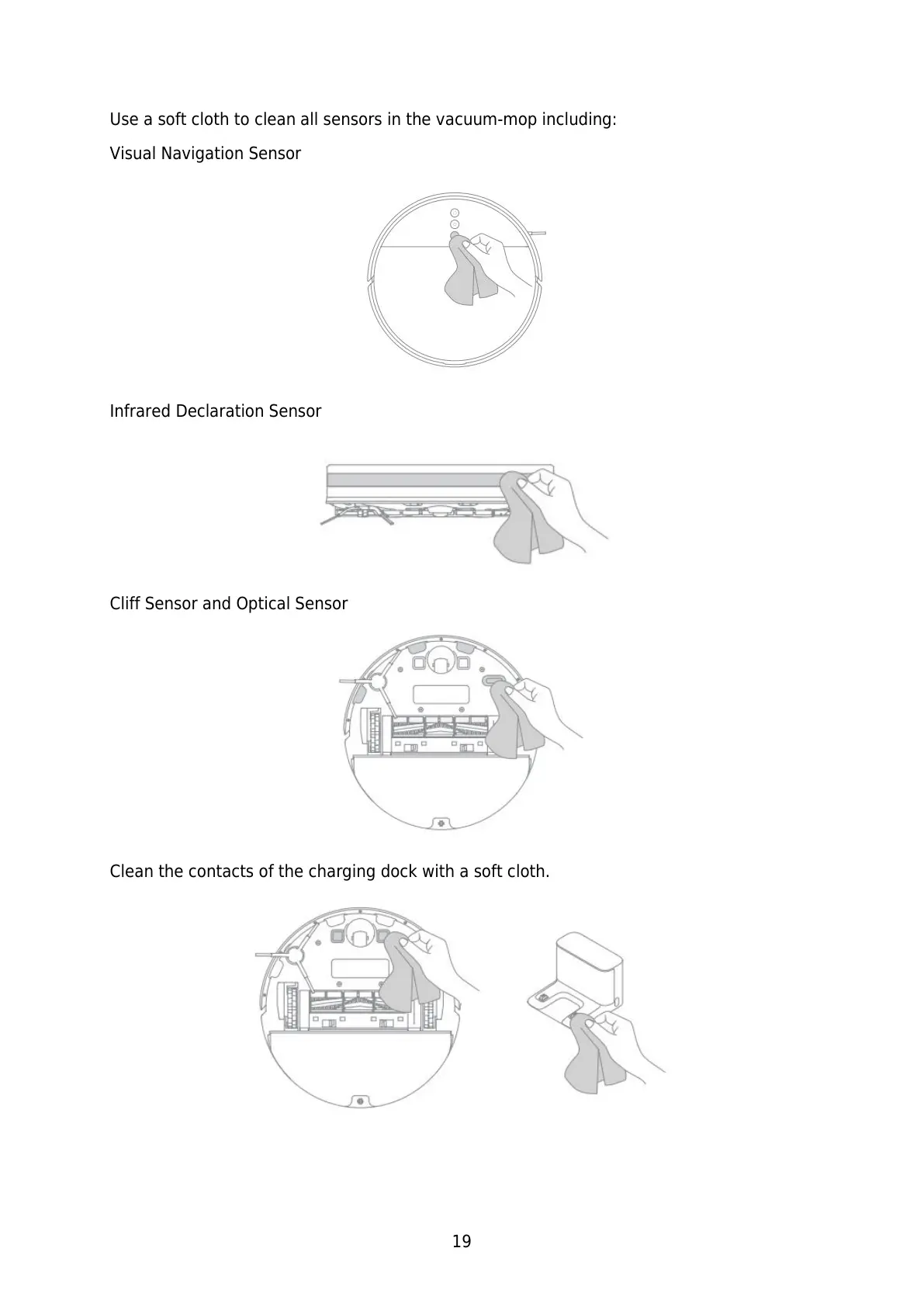 Use a soft cloth to clean all sensors in the vacuum-mop including:

Visual Navigation Sensor

Infrared Declaration Sensor

Cliff Sensor and Optical Sensor

Clean the contacts of the charging dock with a soft cloth.

19