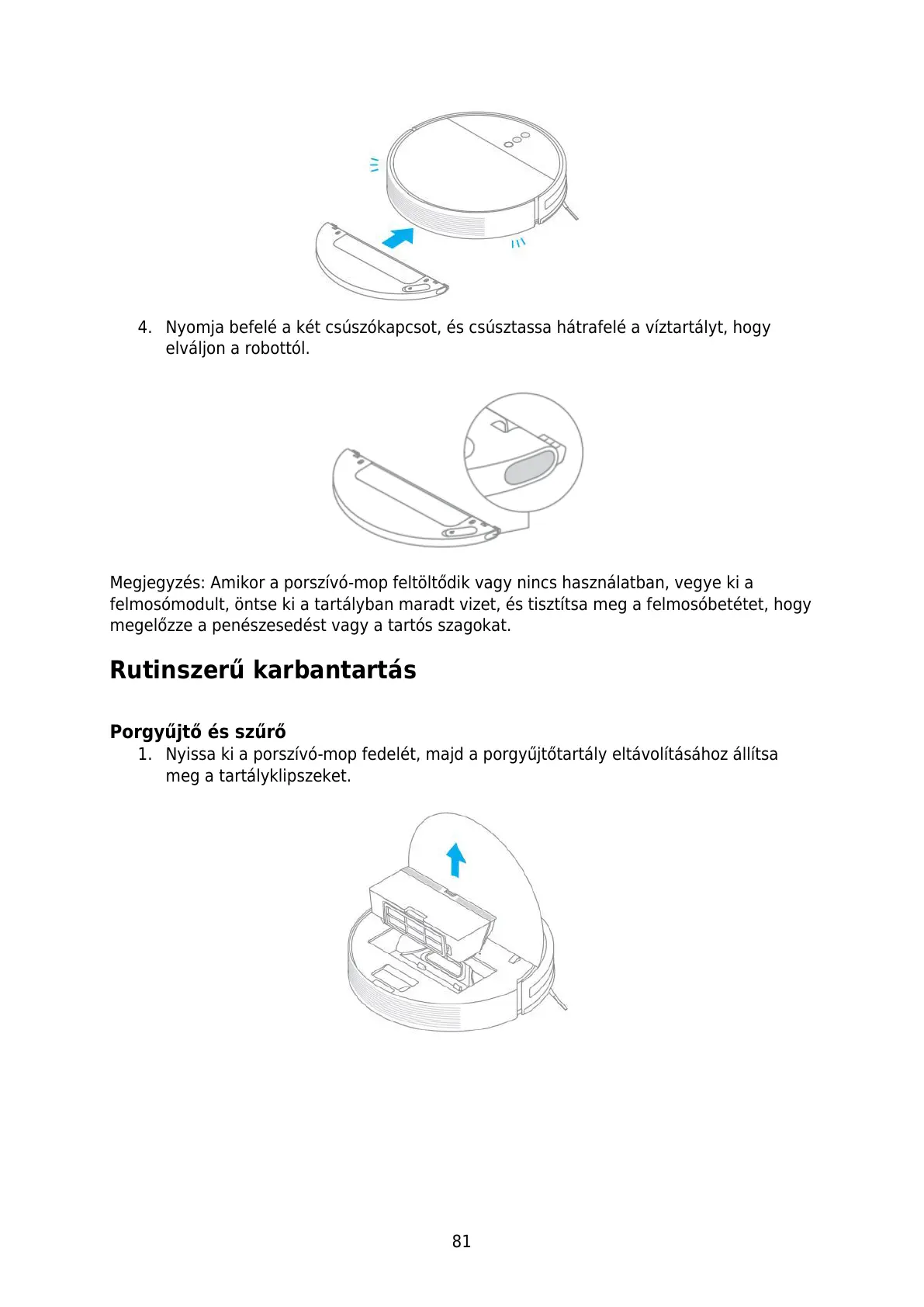 4. Nyomja befelé a két csúszókapcsot, és csúsztassa hátrafelé a víztartályt, hogy elváljon a robottól.

Megjegyzés: Amikor a porszívó-mop feltöltődik vagy nincs használatban, vegye ki a felmosómodult, öntse ki a tartályban maradt vizet, és tisztítsa meg a felmosóbetétet, hogy megelőzze a penészesedést vagy a tartós szagokat.

Rutinszerű karbantartás

Porgyűjtő és szűrő

1. Nyissa ki a porszívó-mop fedelét, majd a porgyűjtőtartály eltávolításához állítsa meg a tartályklipszeket.

81