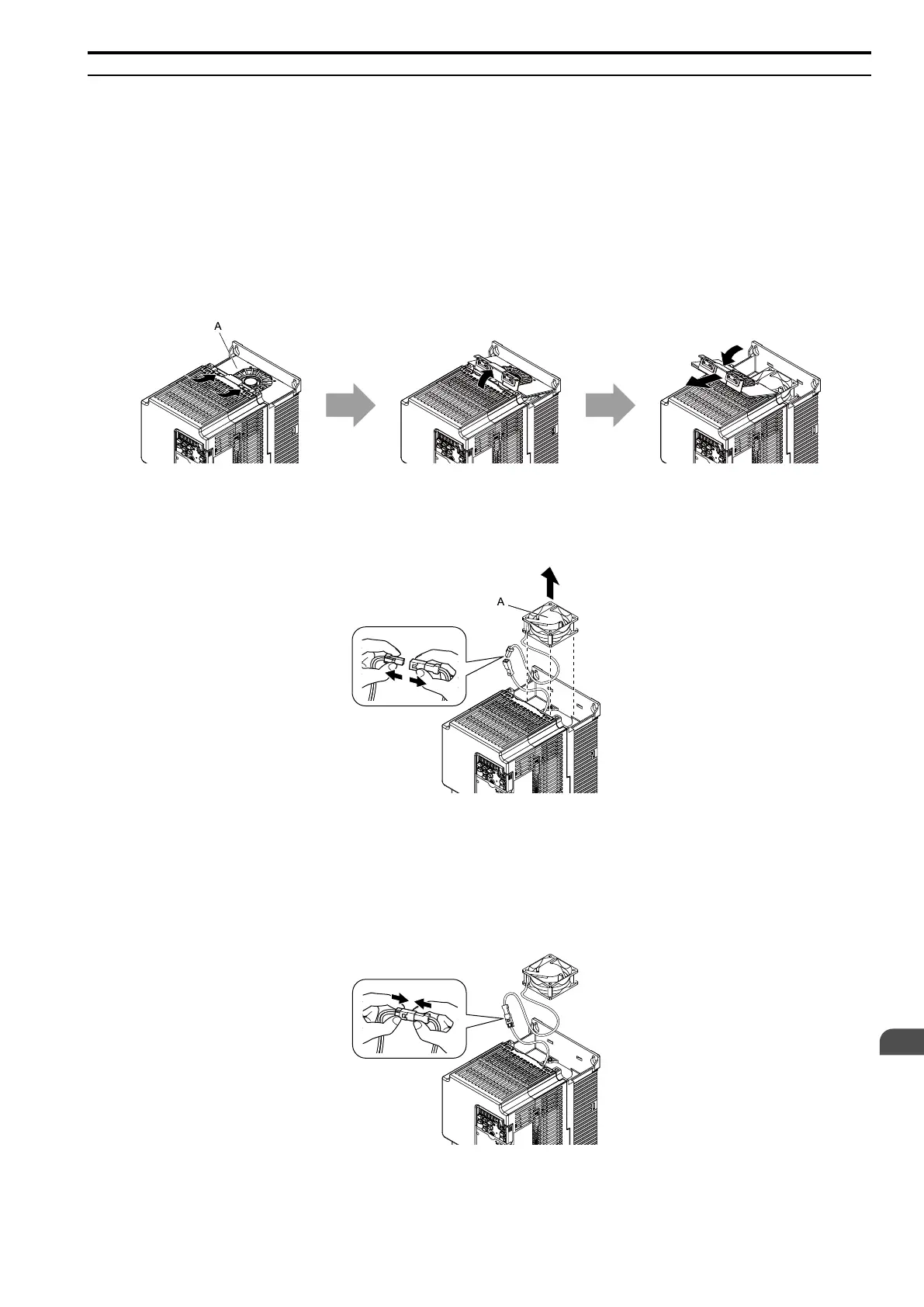 A

A