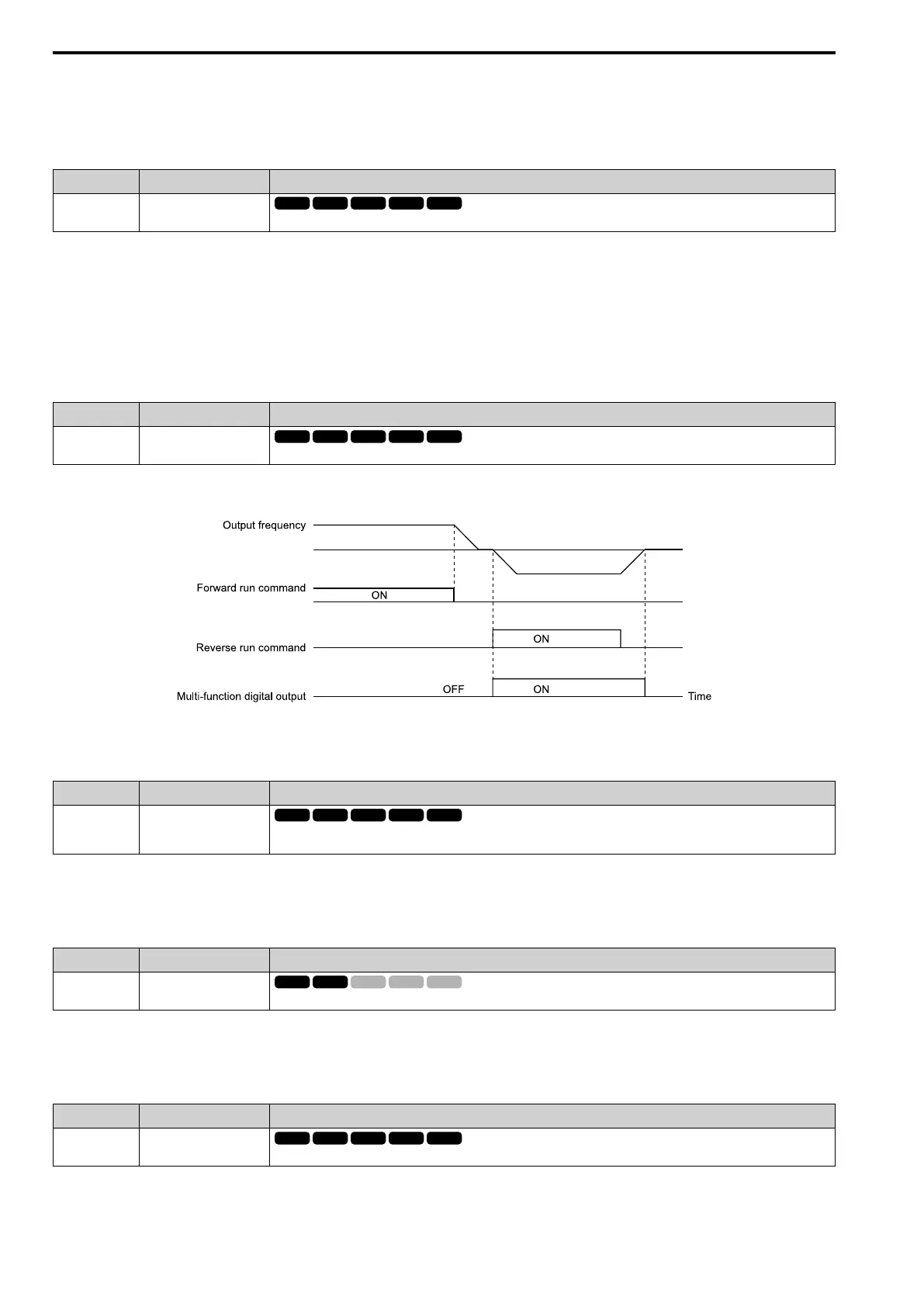 Output frequency

Forward run command

ON

Reverse run command

ON

Multi-function digital output

OFF

ON

Time