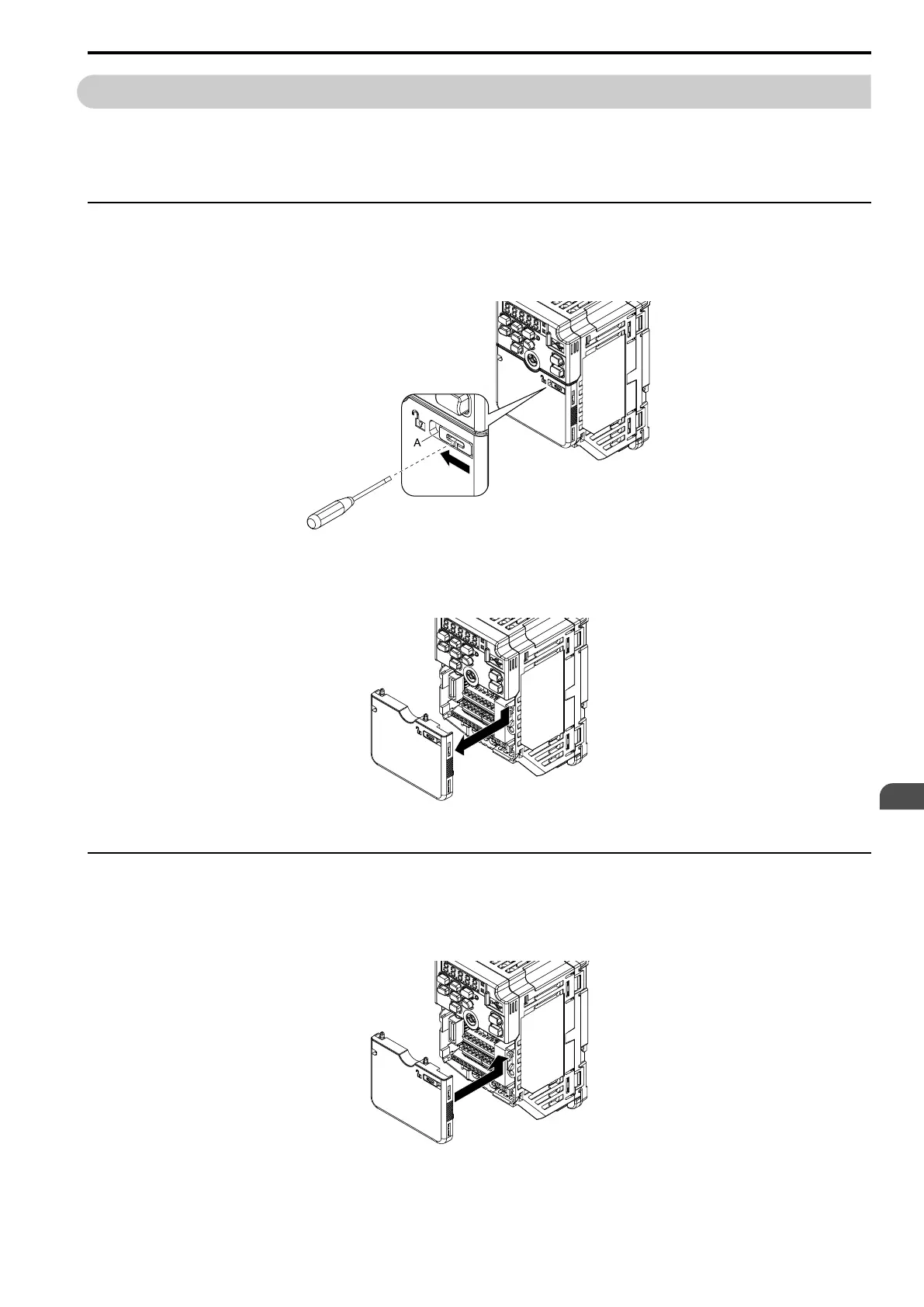 A