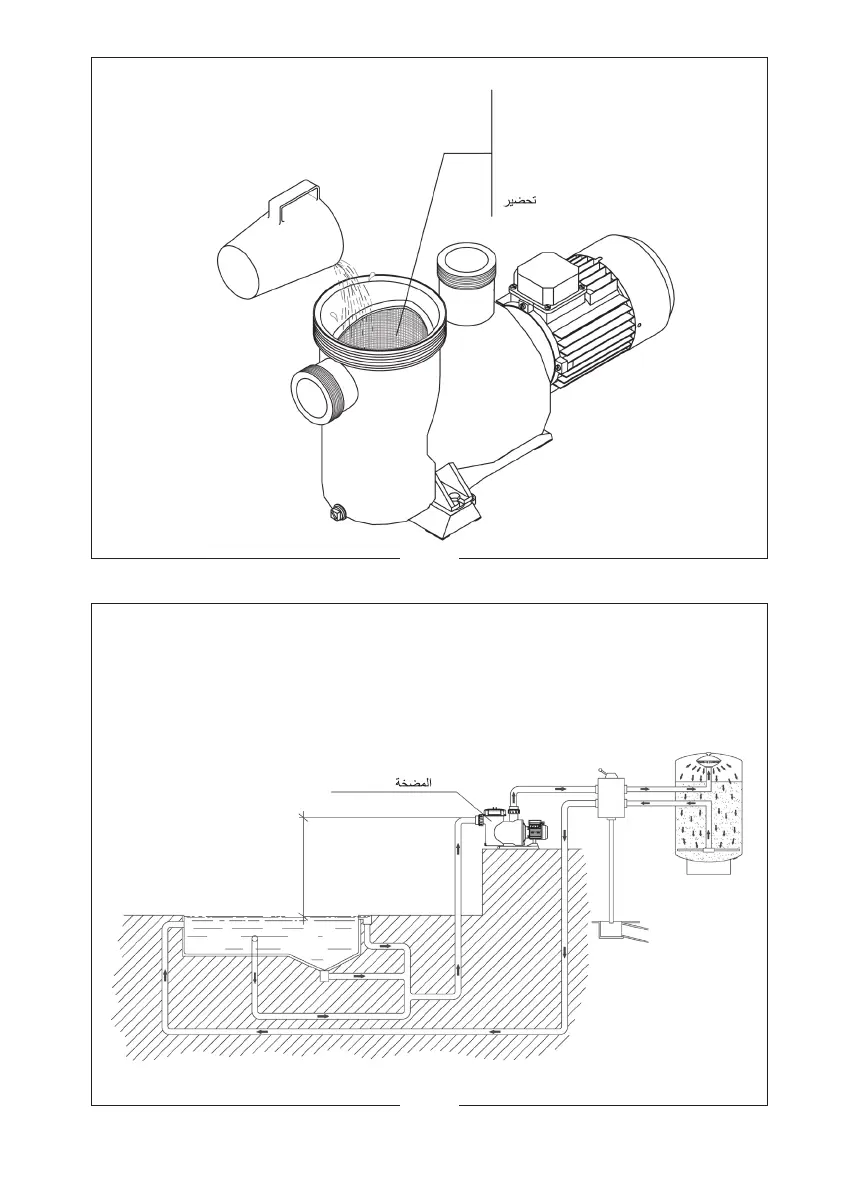 تحضير

المضخة