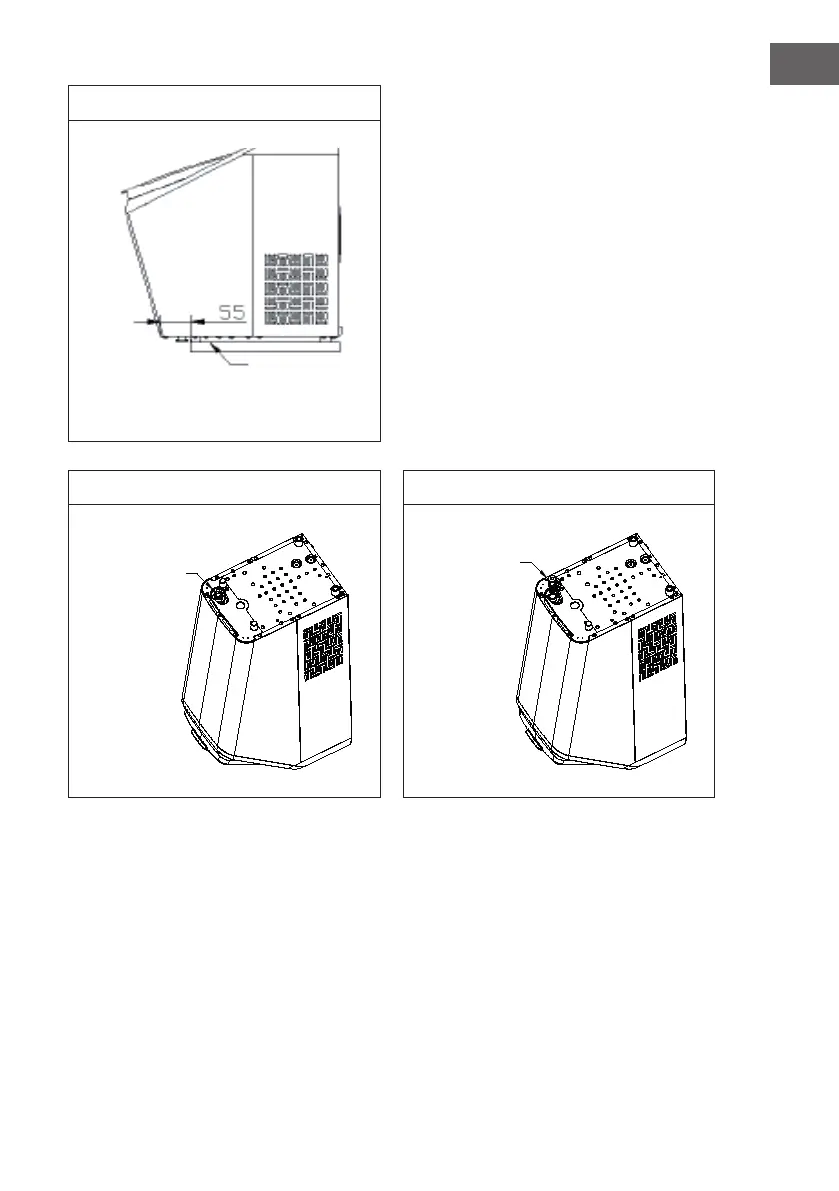 55