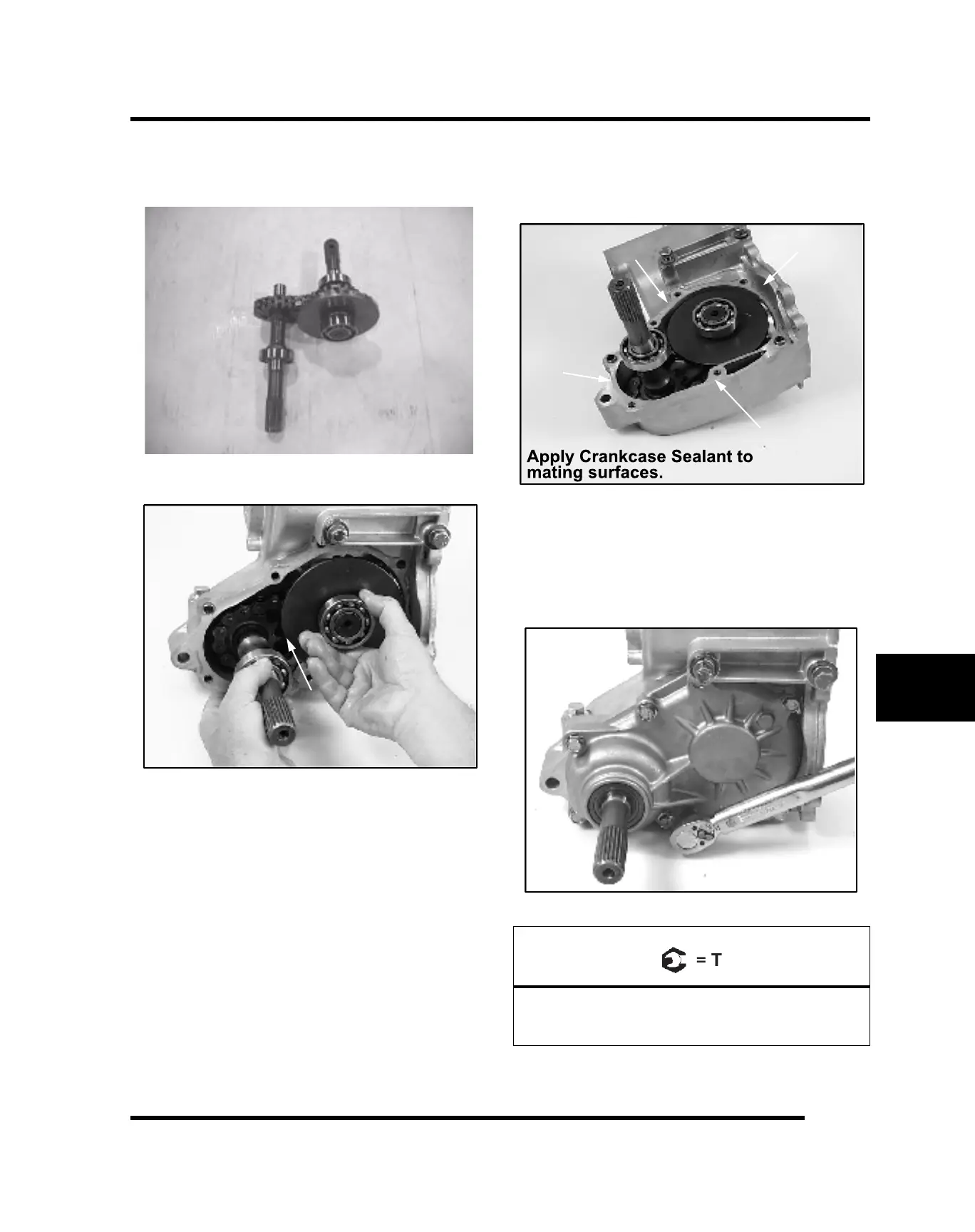 Apply Crankcase Sealant to mating surfaces.

= T