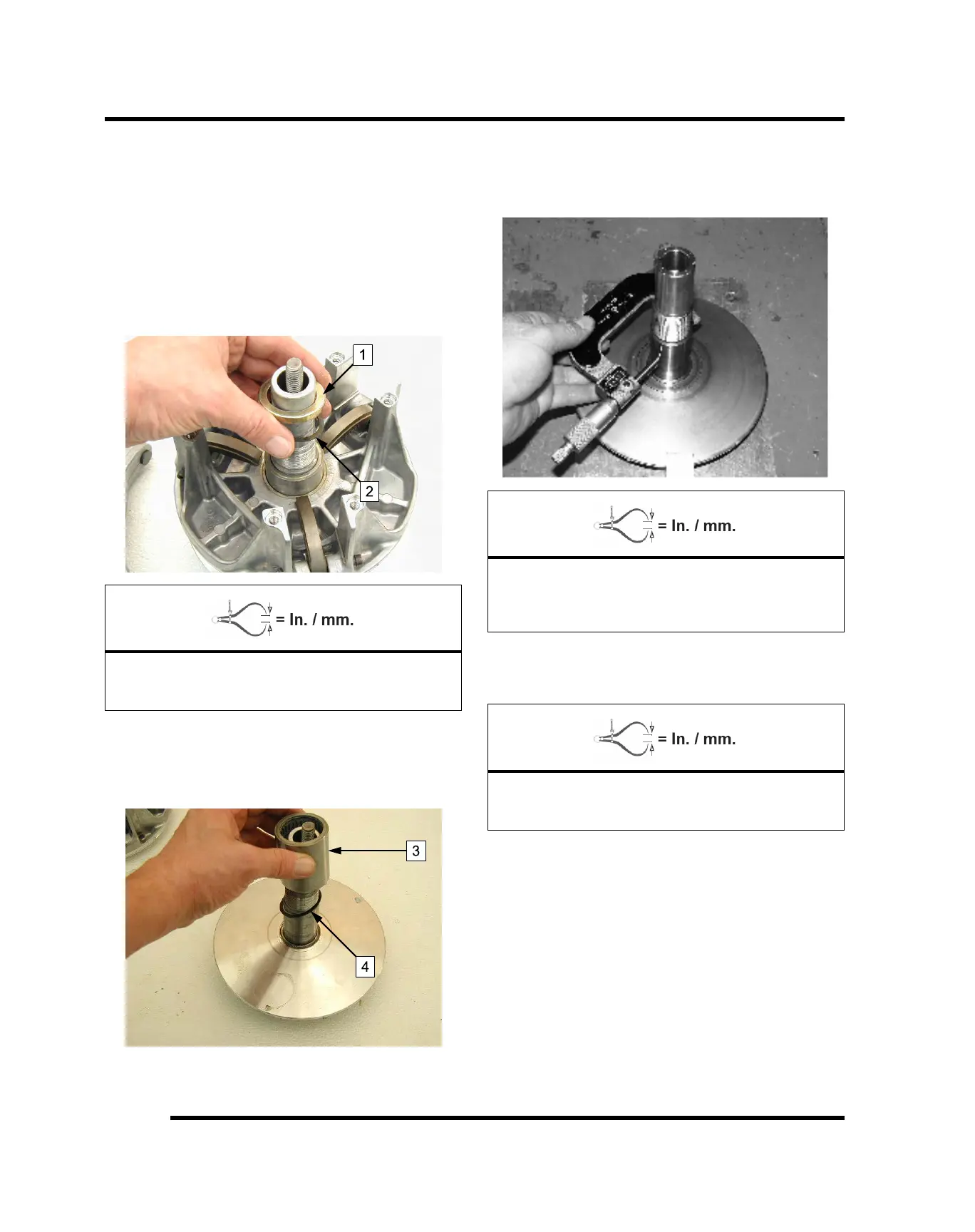 1

2

= In. / mm.

3

4

= In. / mm.

= In. / mm.