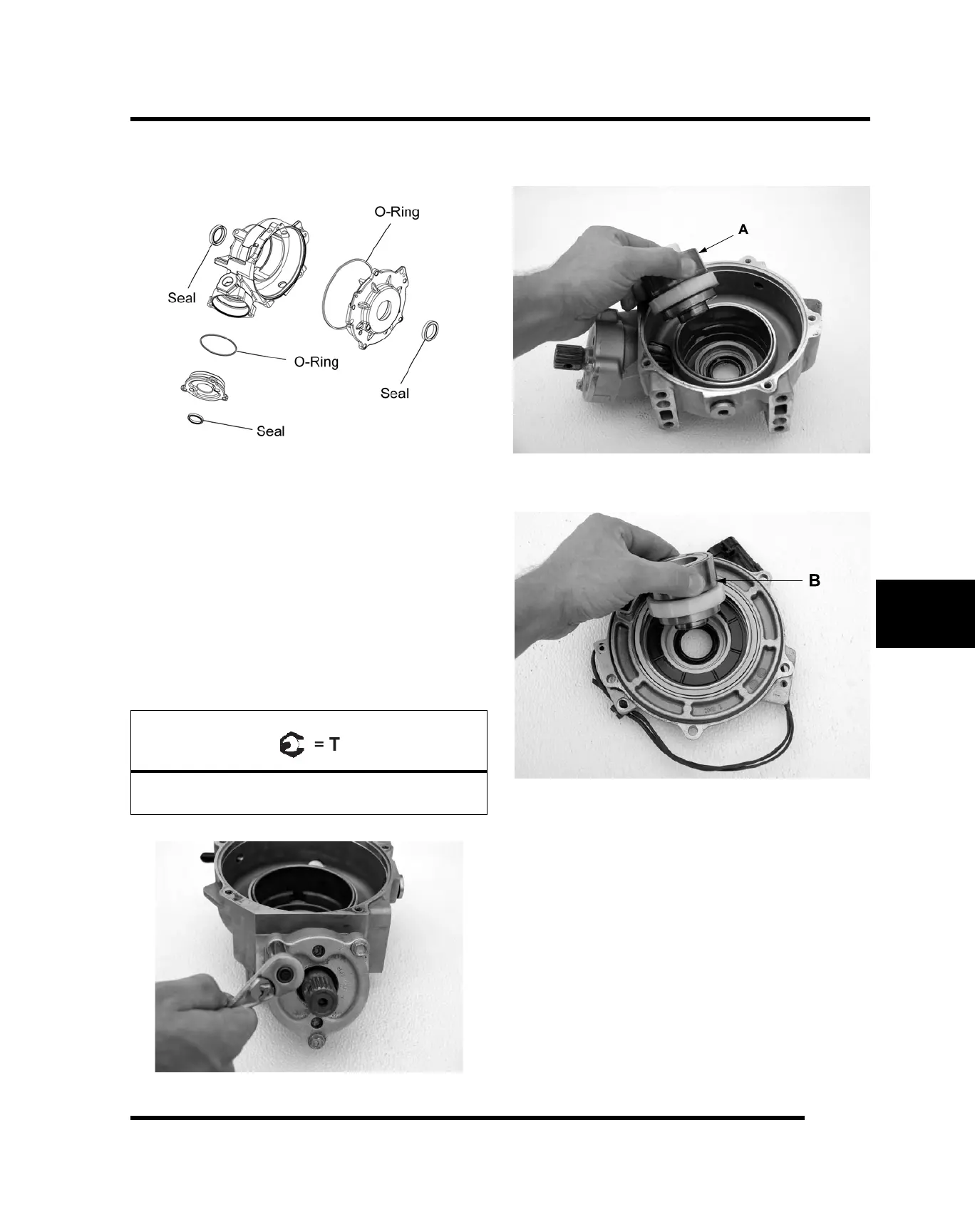 O-Ring

Seal

O-Ring

Seal

Seal

= T

A

B