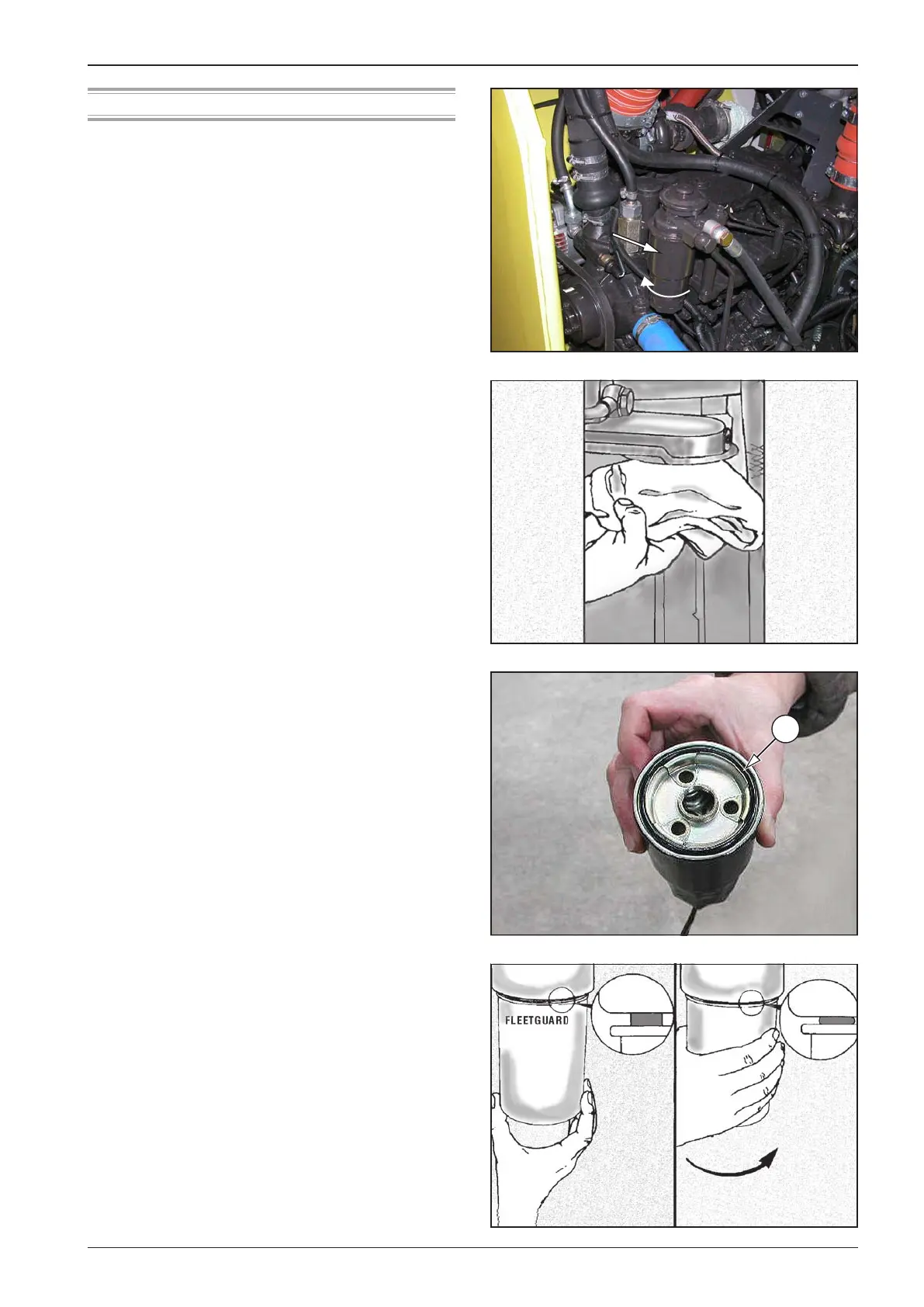 FLEETGUARD