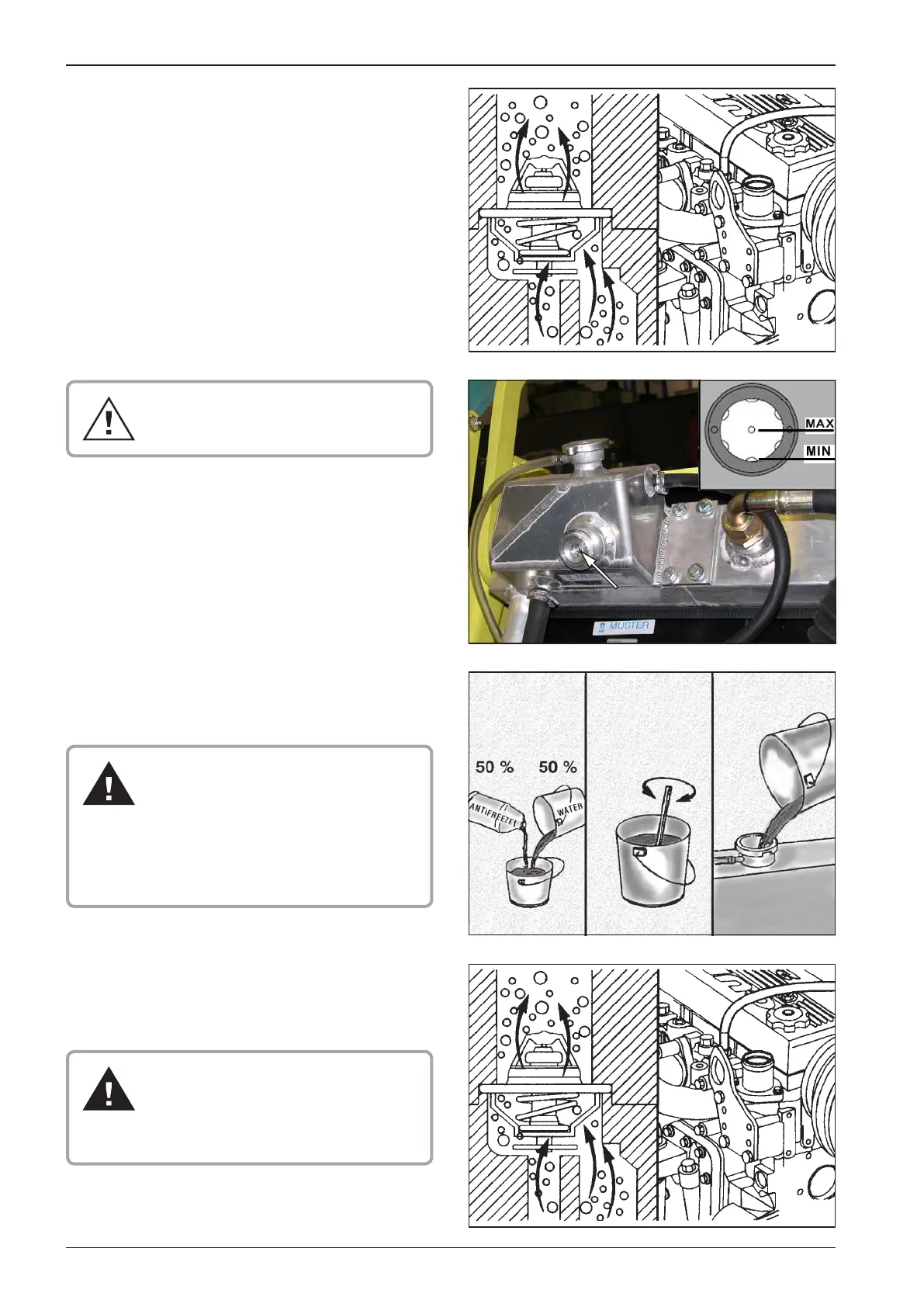 MAX

MIN

MUSTER

50 %

50 %

ANTIFREEZE

WATER