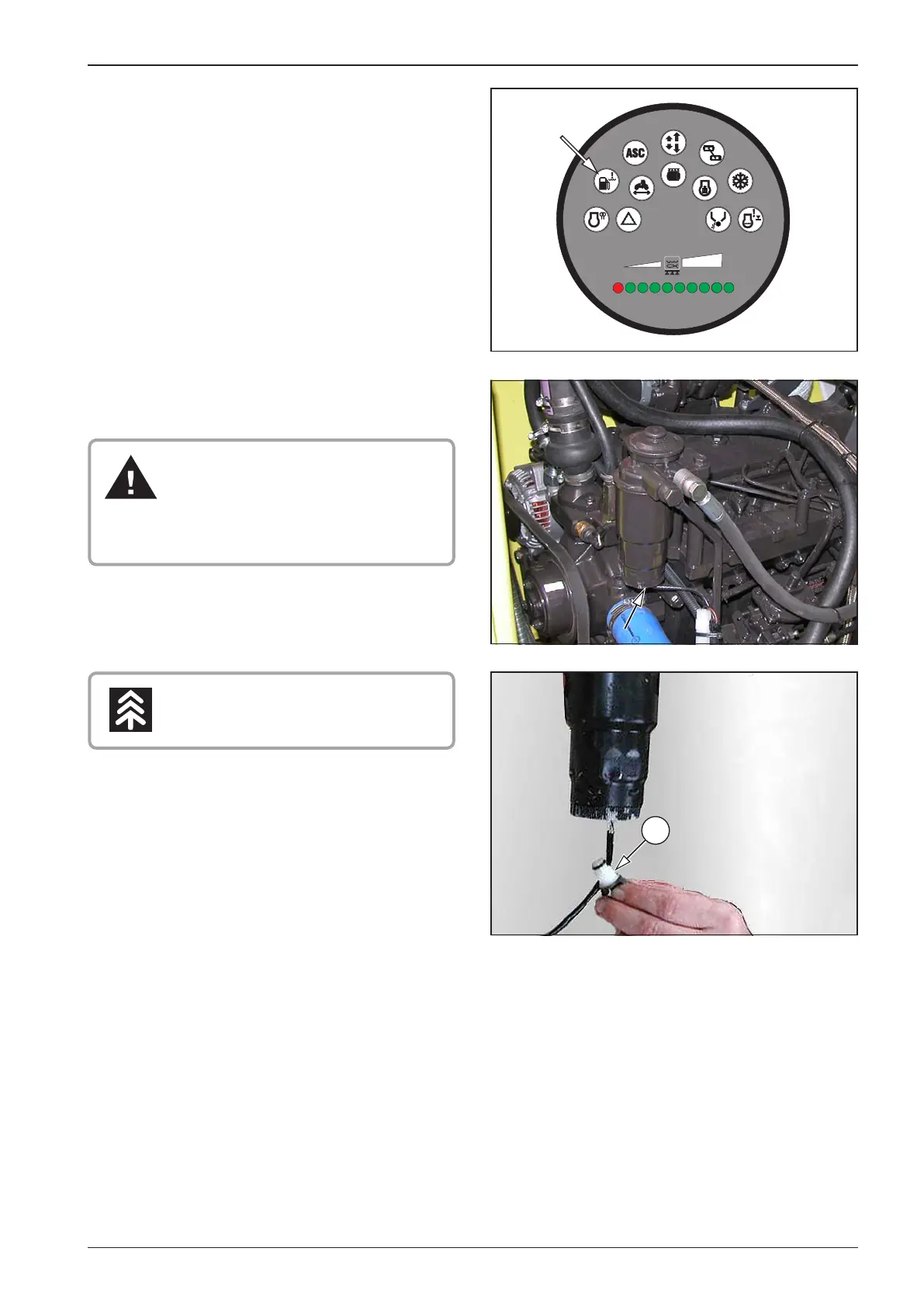 ASC