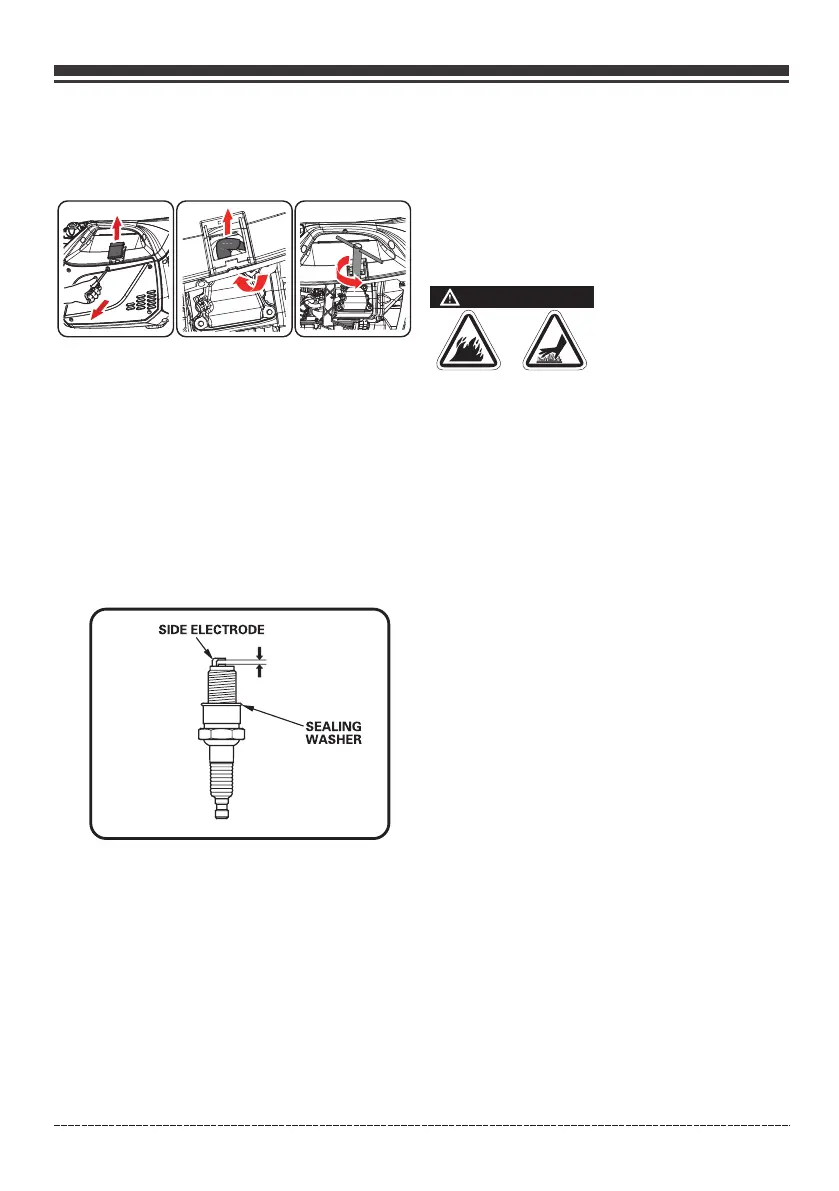 SIDE ELECTRODE

SEALING WASHER