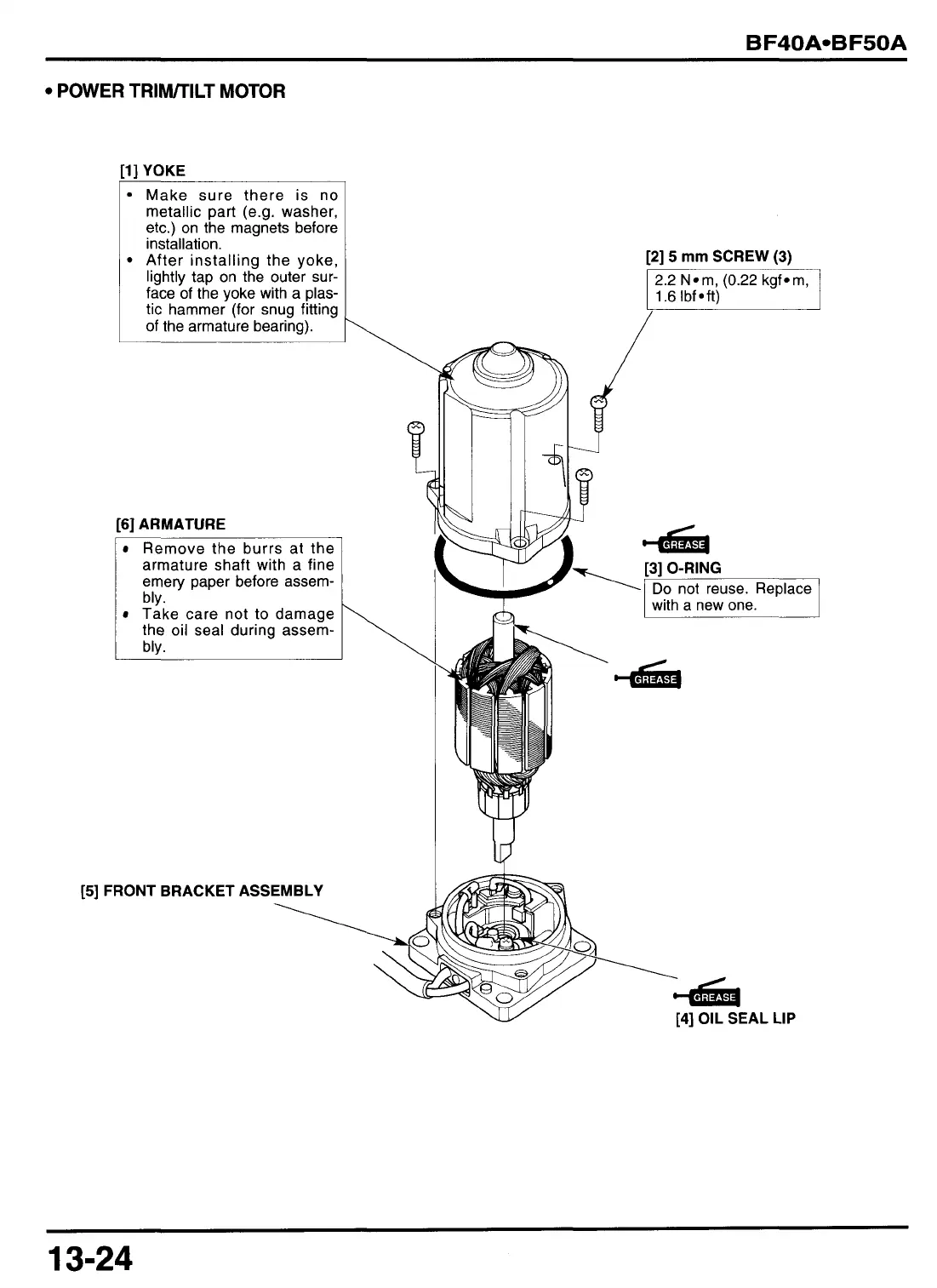 BF40A•BF50A

• POWER TRIM/TILT MOTOR

[1] YOKE

• Make sure there is no metallic part (e.g. washer, etc.) on the magnets before installation.
• After installing the yoke, lightly tap on the outer surface of the yoke with a plastic hammer (for snug fitting of the armature bearing).

[2] 5 mm SCREW (3)

2.2 N•m, (0.22 kgf•m, 1.6 lbf•ft)

[6] ARMATURE

• Remove the burrs at the armature shaft with a fine emery paper before assembly.
• Take care not to damage the oil seal during assembly.

GREASE

[3] O-RING

Do not reuse. Replace with a new one.

GREASE

[5] FRONT BRACKET ASSEMBLY

GREASE

[4] OIL SEAL LIP

13-24