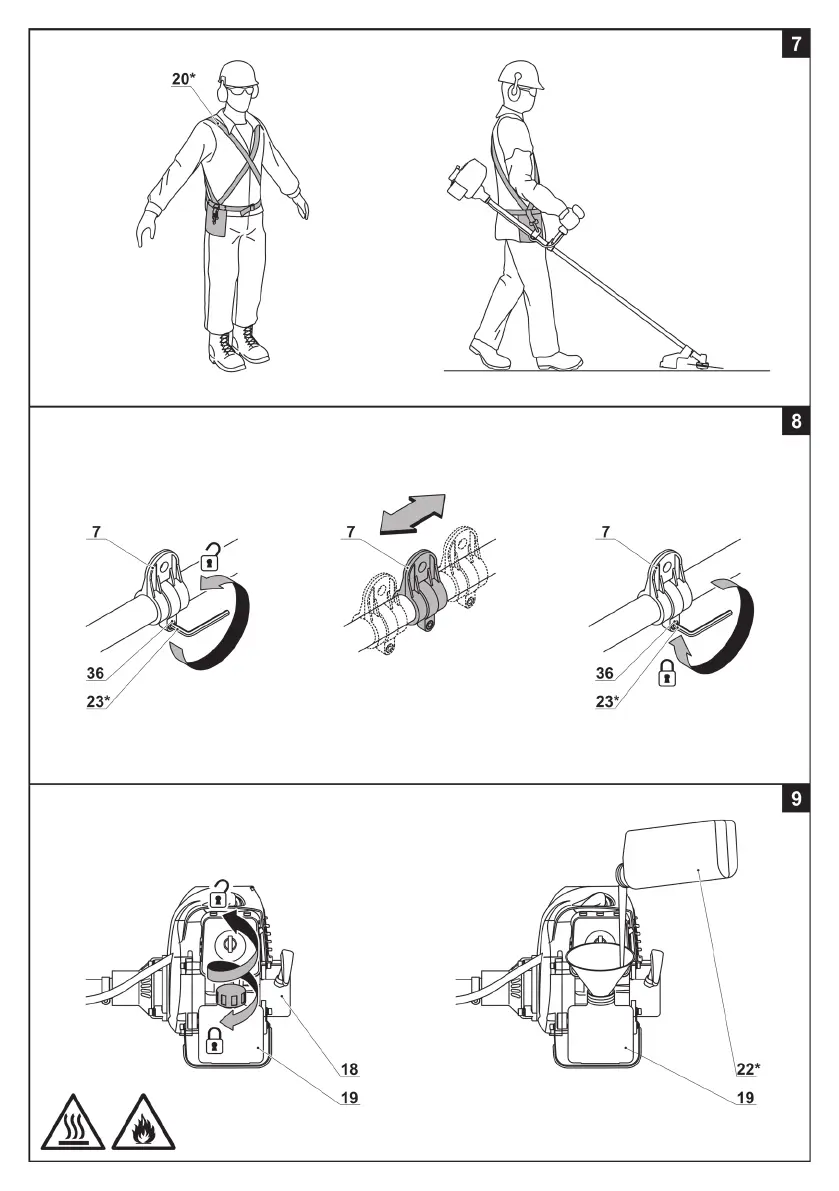 7

20*

8

7

36

23*

7

7

36

23*

9

18

19

22*

19