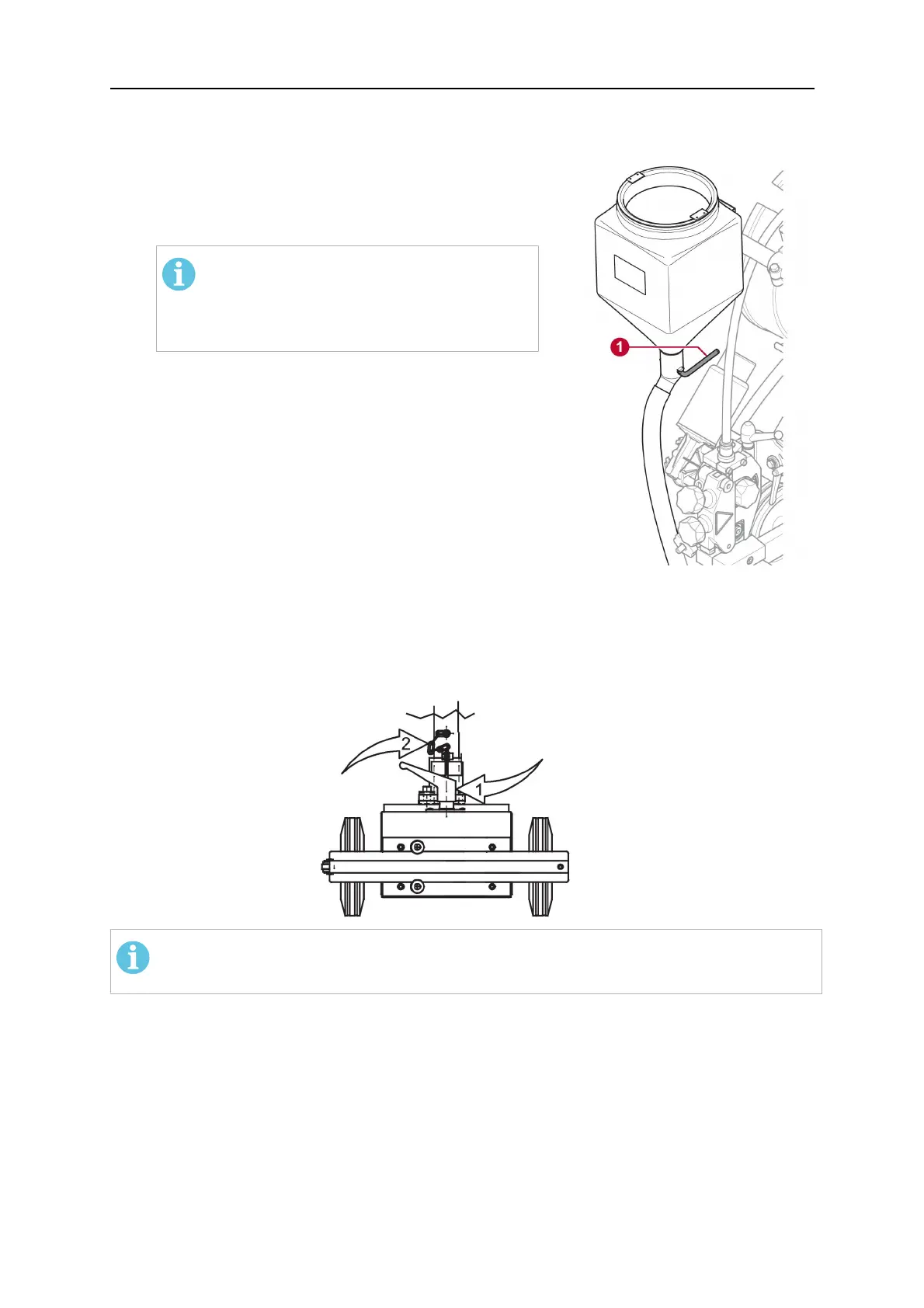 1

2

1