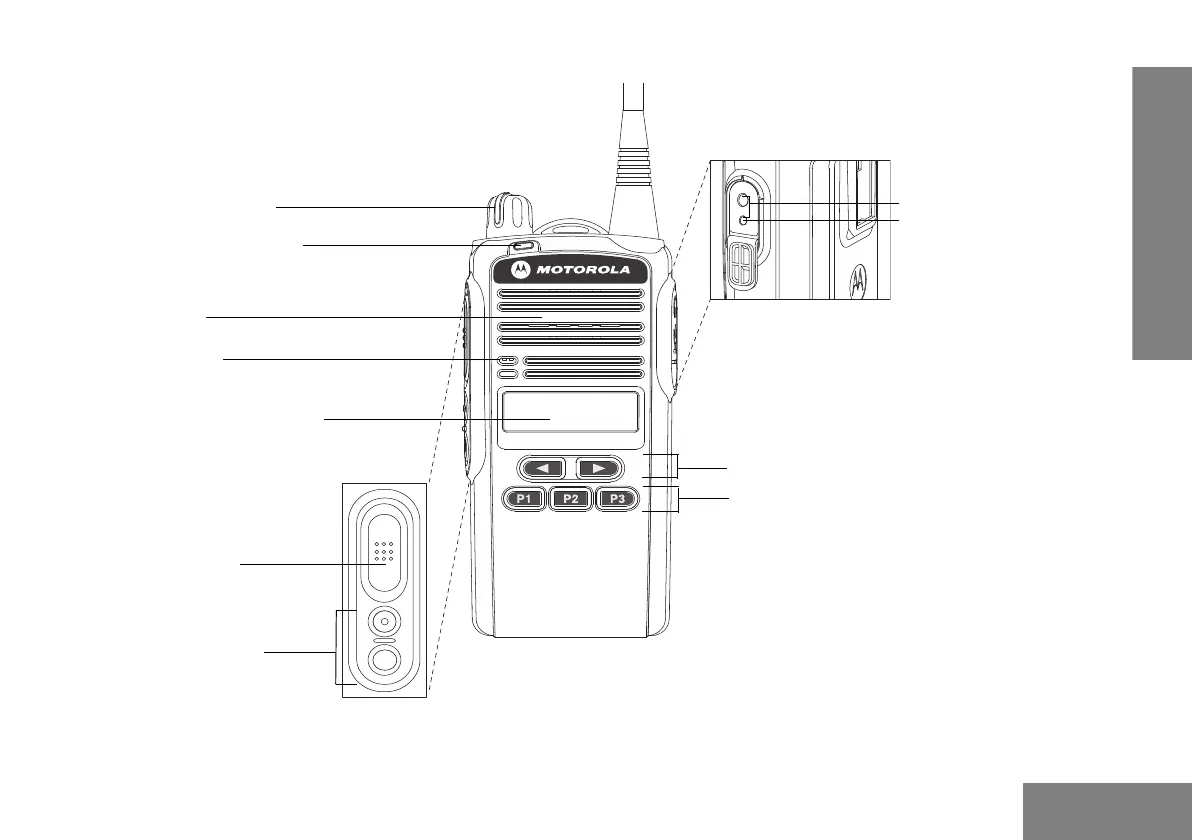 MOTOROLA

P1 P2 P3