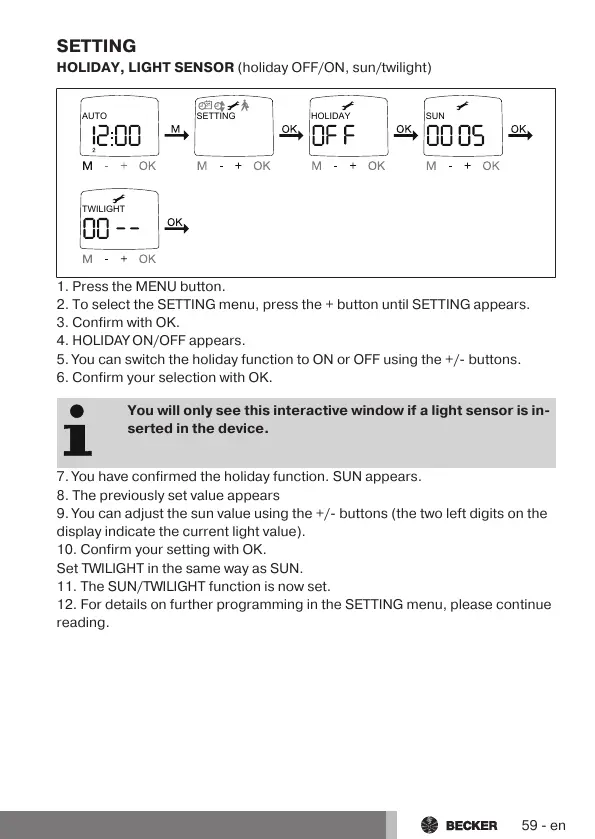 SETTING
HOLIDAY, LIGHT SENSOR (holiday OFF/ON, sun/twilight)

AUTO
12:00
2
M - + OK
M
SETTING
M - + OK
OK
HOLIDAY
OFF
M - + OK
OK
SUN
00 05
M - + OK
OK
TWILIGHT
00 --
M - + OK
OK

1. Press the MENU button.
2. To select the SETTING menu, press the + button until SETTING appears.
3. Confirm with OK.
4. HOLIDAY ON/OFF appears.
5. You can switch the holiday function to ON or OFF using the +/- buttons.
6. Confirm your selection with OK.

You will only see this interactive window if a light sensor is inserted in the device.

7. You have confirmed the holiday function. SUN appears.
8. The previously set value appears
9. You can adjust the sun value using the +/- buttons (the two left digits on the display indicate the current light value).
10. Confirm your setting with OK.
Set TWILIGHT in the same way as SUN.
11. The SUN/TWILIGHT function is now set.
12. For details on further programming in the SETTING menu, please continue reading.

BECKER 59 - en