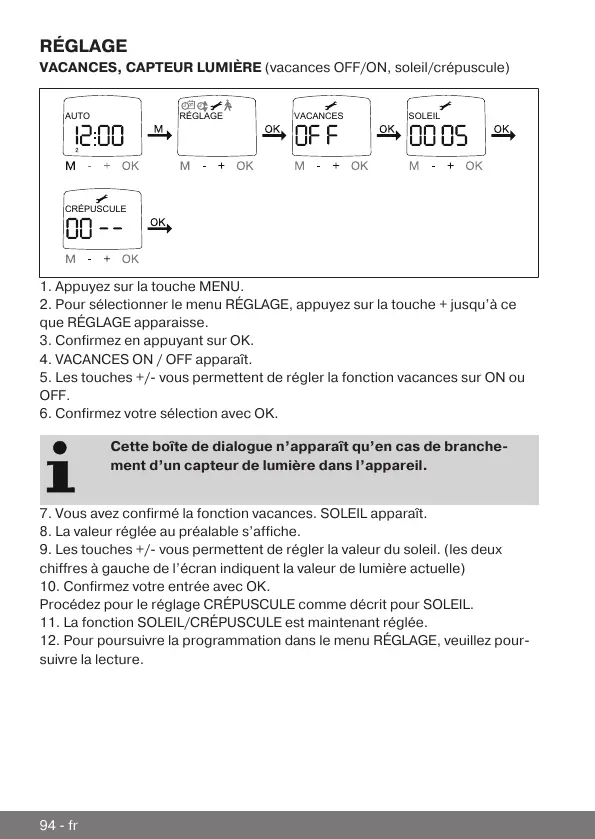 RÉGLAGE

VACANCES, CAPTEUR LUMIÈRE (vacances OFF/ON, soleil/crépuscule)

AUTO
12:00
2
M - + OK

M

RÉGLAGE
M - + OK

OK

VACANCES
OF F
M - + OK

OK

SOLEIL
00 05
M - + OK

OK

CRÉPUSCULE
00 - -
M - + OK

OK

1. Appuyez sur la touche MENU.
2. Pour sélectionner le menu RÉGLAGE, appuyez sur la touche + jusqu'à ce que RÉGLAGE apparaisse.
3. Confirmez en appuyant sur OK.
4. VACANCES ON / OFF apparaît.
5. Les touches +/- vous permettent de régler la fonction vacances sur ON ou OFF.
6. Confirmez votre sélection avec OK.

Cette boîte de dialogue n'apparaît qu'en cas de branchement d'un capteur de lumière dans l'appareil.

7. Vous avez confirmé la fonction vacances. SOLEIL apparaît.
8. La valeur réglée au préalable s'affiche.
9. Les touches +/- vous permettent de régler la valeur du soleil. (les deux chiffres à gauche de l'écran indiquent la valeur de lumière actuelle)
10. Confirmez votre entrée avec OK.
Procédez pour le réglage CRÉPUSCULE comme décrit pour SOLEIL.
11. La fonction SOLEIL/CRÉPUSCULE est maintenant réglée.
12. Pour poursuivre la programmation dans le menu RÉGLAGE, veuillez poursuivre la lecture.

94 - fr