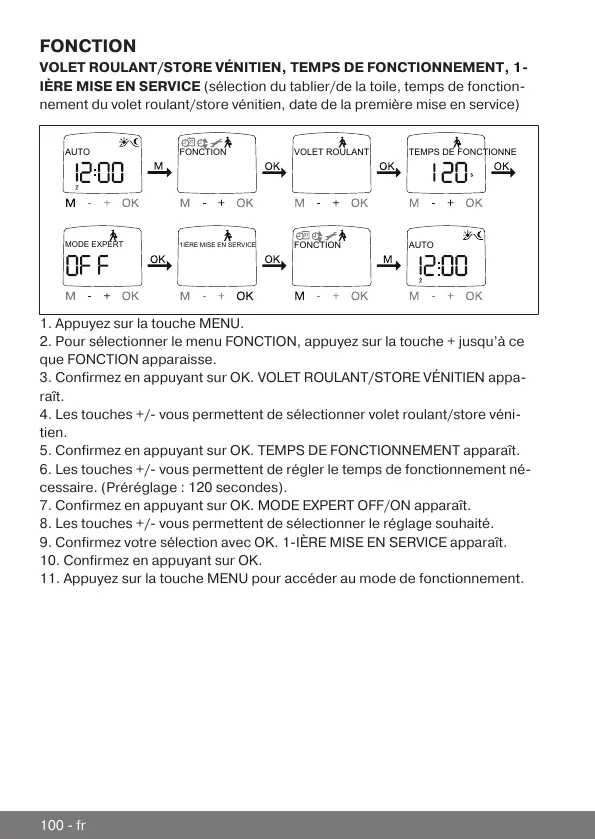 FONCTION

VOLET ROULANT/STORE VÉNITIEN, TEMPS DE FONCTIONNEMENT, 1-IÈRE MISE EN SERVICE (sélection du tablier/de la toile, temps de fonctionnement du volet roulant/store vénitien, date de la première mise en service)

AUTO 12:00 2 M - + OK
M
FONCTION M - + OK
OK
VOLET ROULANT M - + OK
OK
TEMPS DE FONCTIONNE 120 s M - + OK
OK

MODE EXPERT OFF M - + OK
OK
1IÈRE MISE EN SERVICE M - + OK
OK
FONCTION M - + OK
M
AUTO 12:00 2 M - + OK

1. Appuyez sur la touche MENU.
2. Pour sélectionner le menu FONCTION, appuyez sur la touche + jusqu'à ce que FONCTION apparaisse.
3. Confirmez en appuyant sur OK. VOLET ROULANT/STORE VÉNITIEN apparaît.
4. Les touches +/- vous permettent de sélectionner volet roulant/store vénitien.
5. Confirmez en appuyant sur OK. TEMPS DE FONCTIONNEMENT apparaît.
6. Les touches +/- vous permettent de régler le temps de fonctionnement nécessaire. (Préréglage : 120 secondes).
7. Confirmez en appuyant sur OK. MODE EXPERT OFF/ON apparaît.
8. Les touches +/- vous permettent de sélectionner le réglage souhaité.
9. Confirmez votre sélection avec OK. 1-IÈRE MISE EN SERVICE apparaît.
10. Confirmez en appuyant sur OK.
11. Appuyez sur la touche MENU pour accéder au mode de fonctionnement.

100 - fr