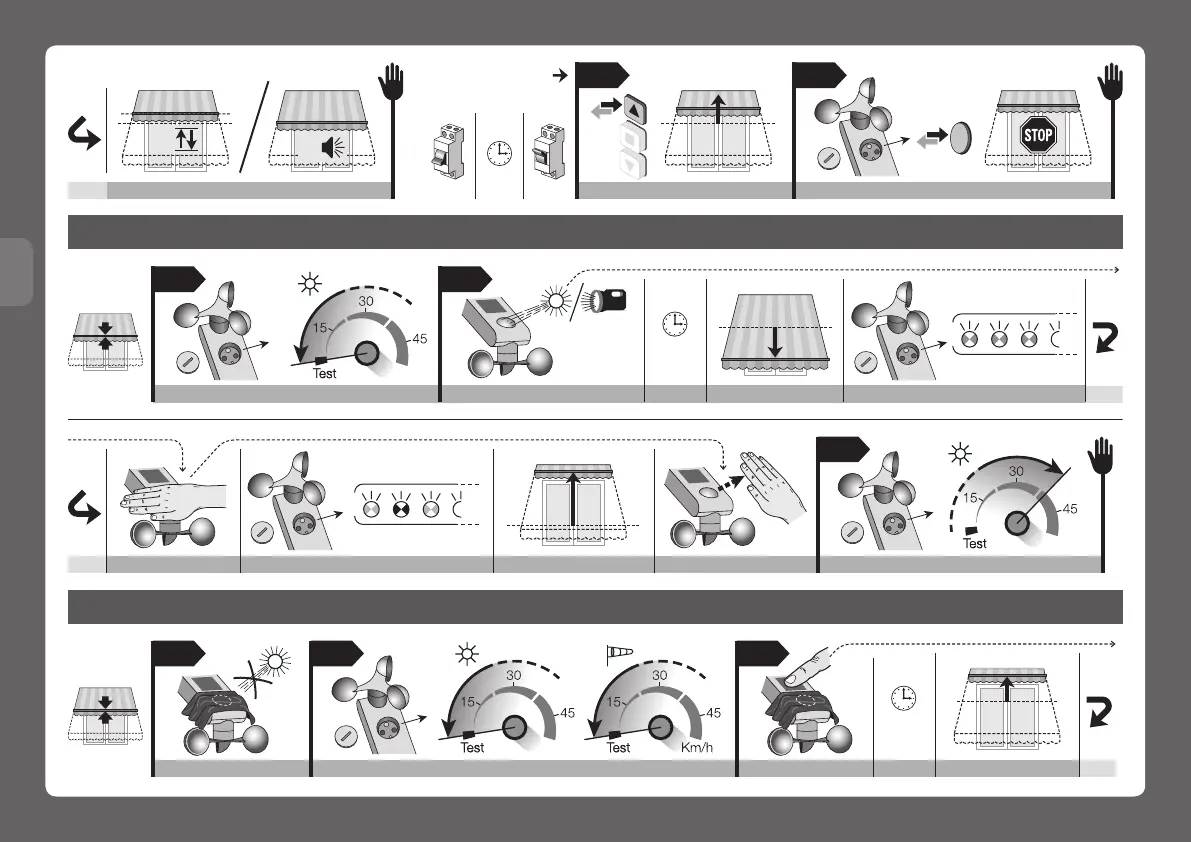 STOP

30
15
45
Test

30
15
45
Test

30
15
45
Test

30
15
45
Test
Km/h