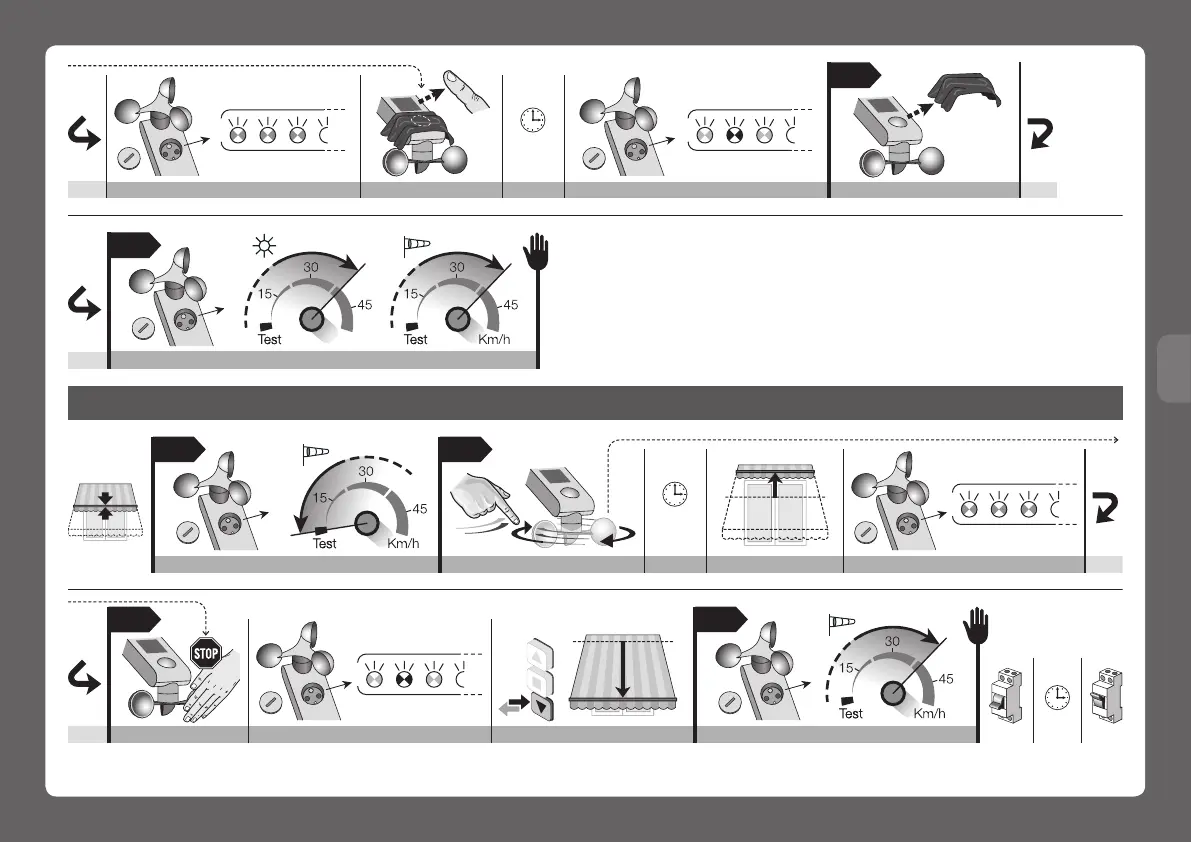 30
15
45
Test

30
15
45
Test
Km/h

30
15
45
Test
Km/h

STOP

30
15
45
Test
Km/h