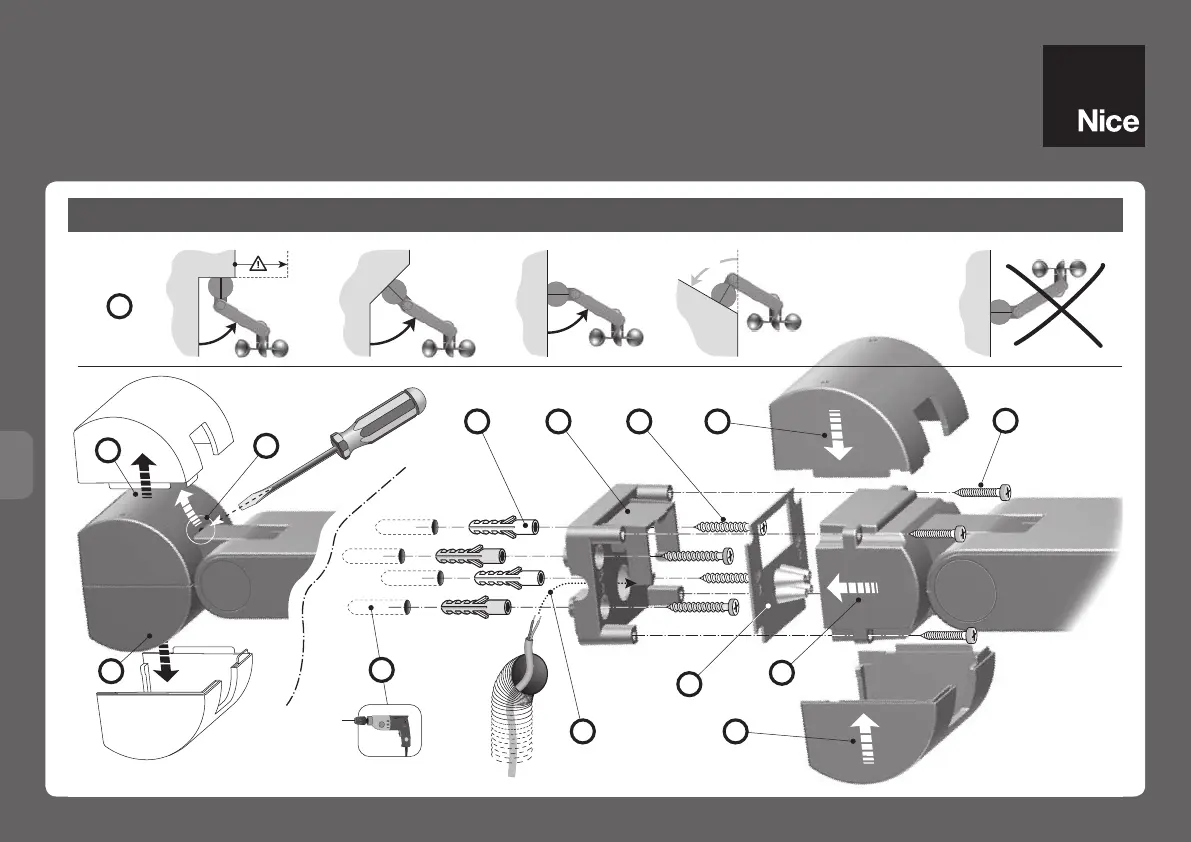 Nice