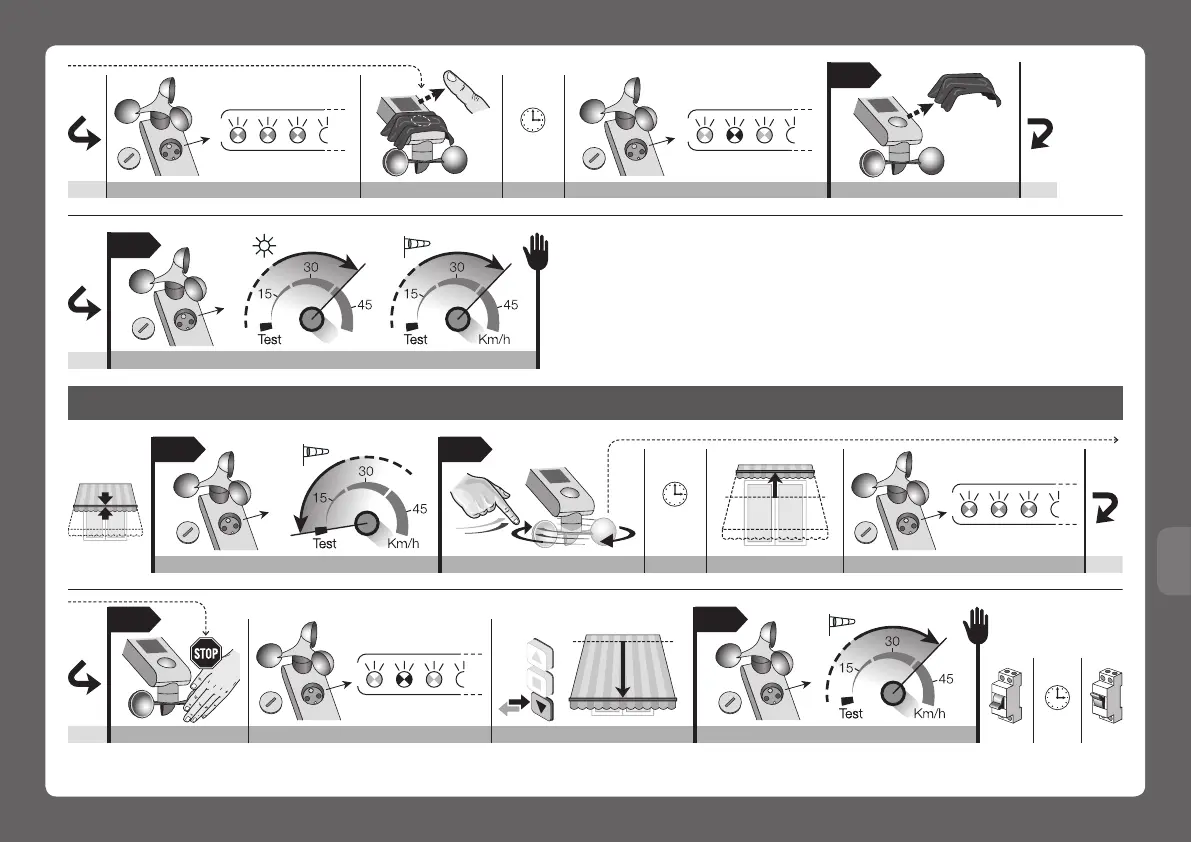 30
15
45
Test

30
15
45
Test
Km/h

30
15
45
Test
Km/h

STOP

30
15
45
Test
Km/h