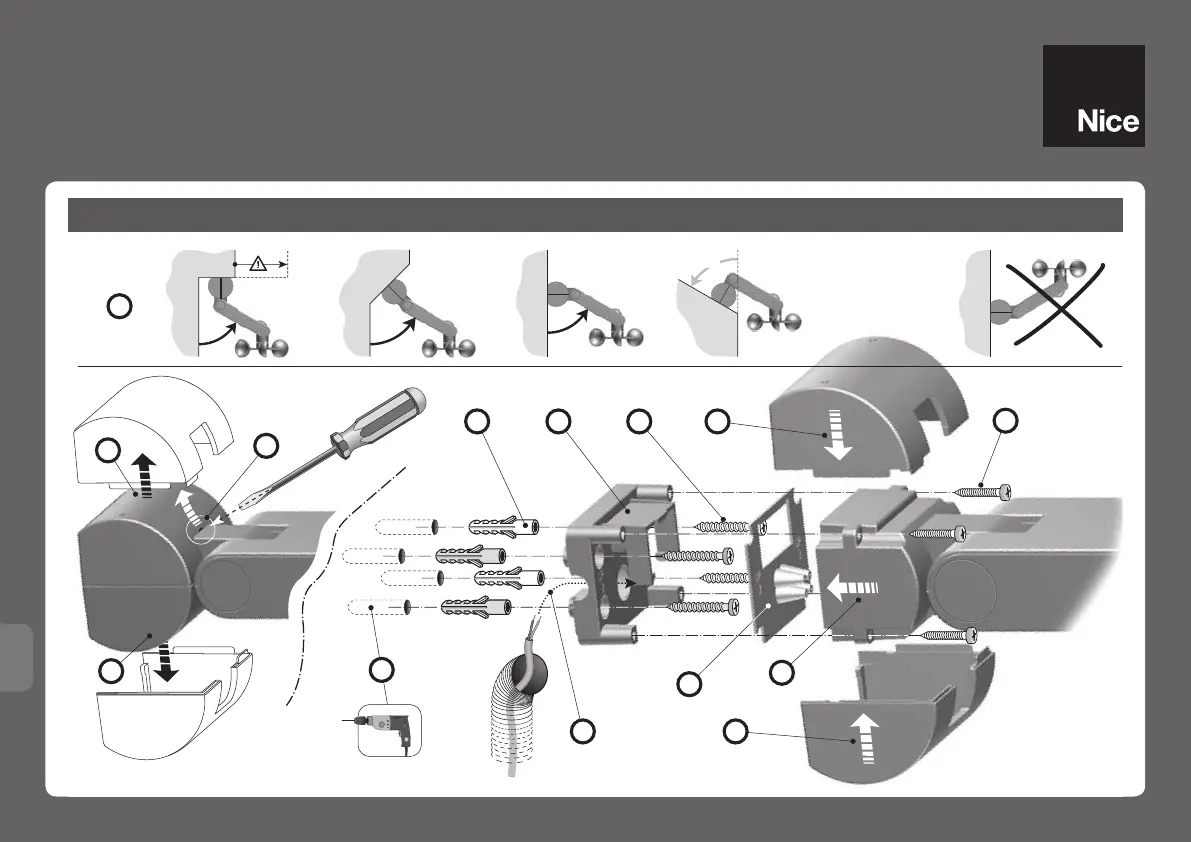 Nice