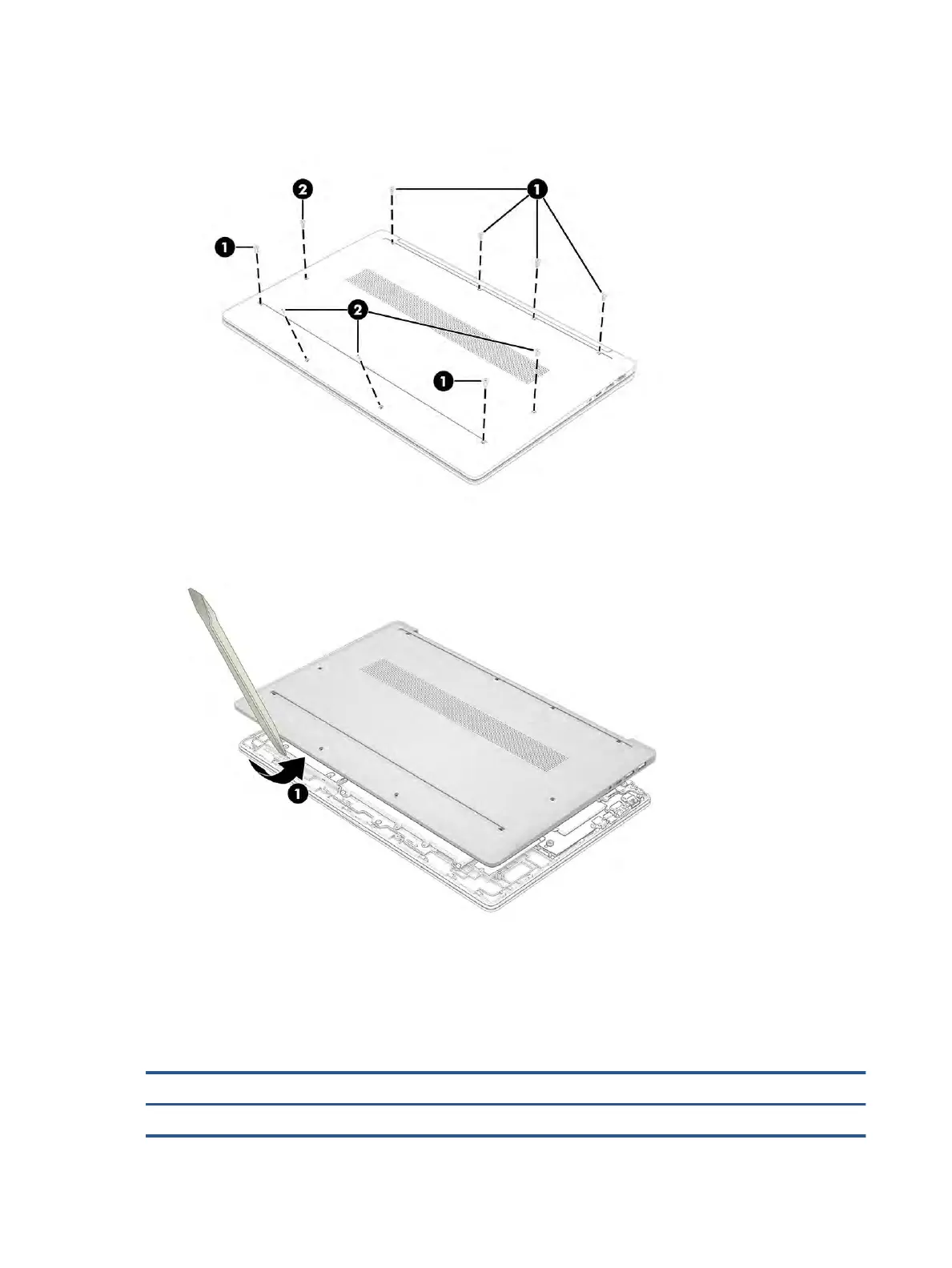 2

1

1

2

1

1