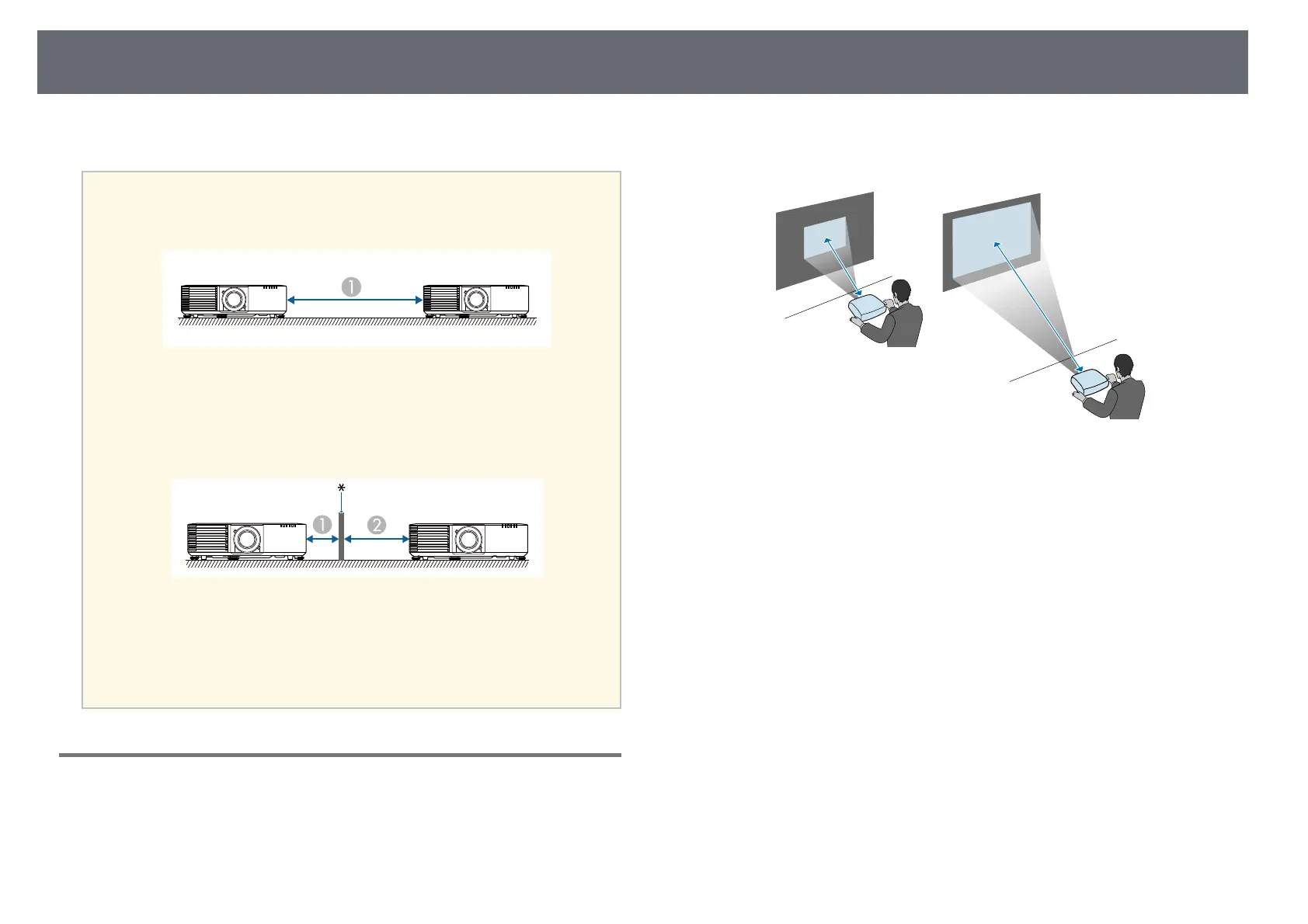 ❶

*
❶ ❷