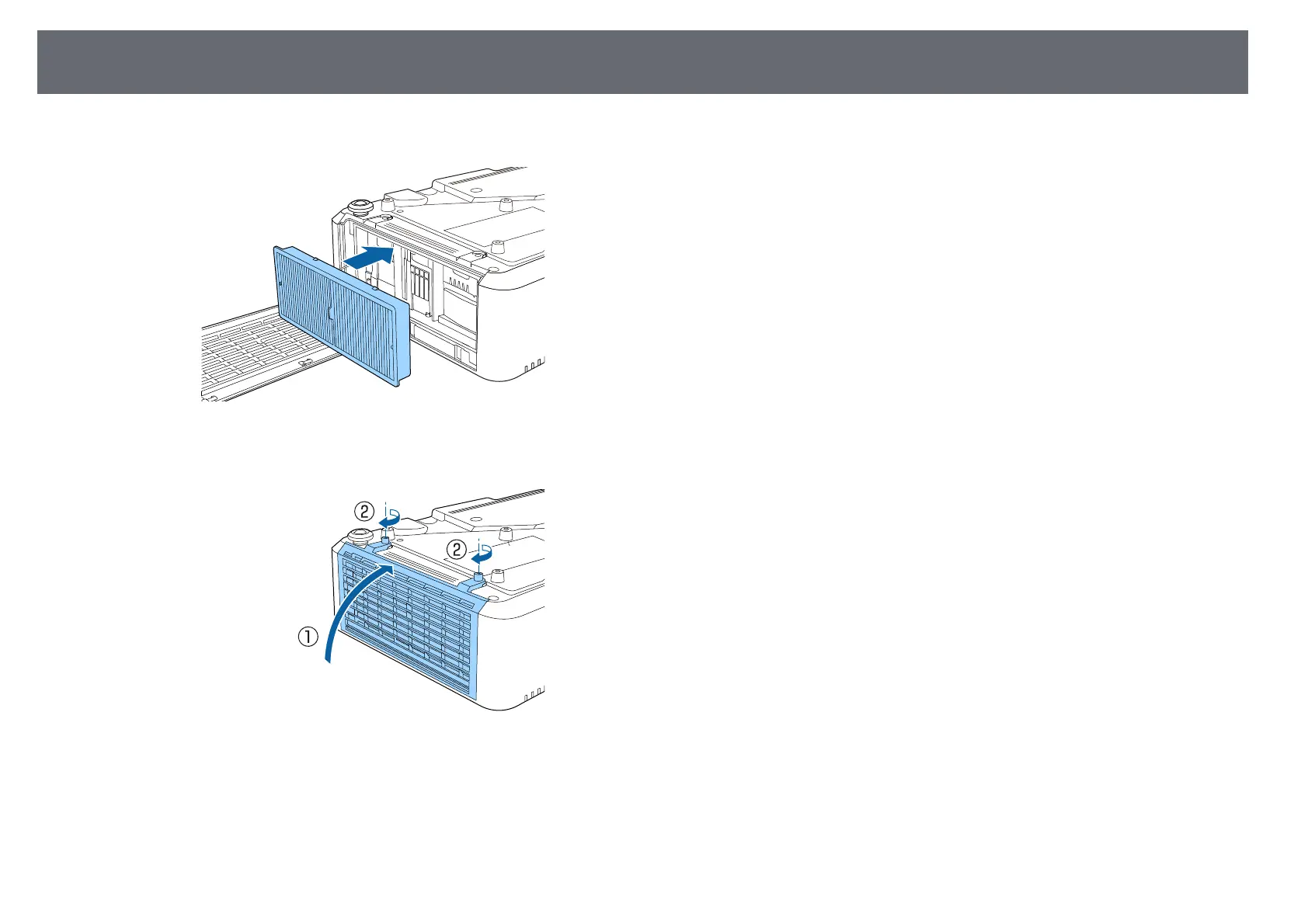 ②
②
①